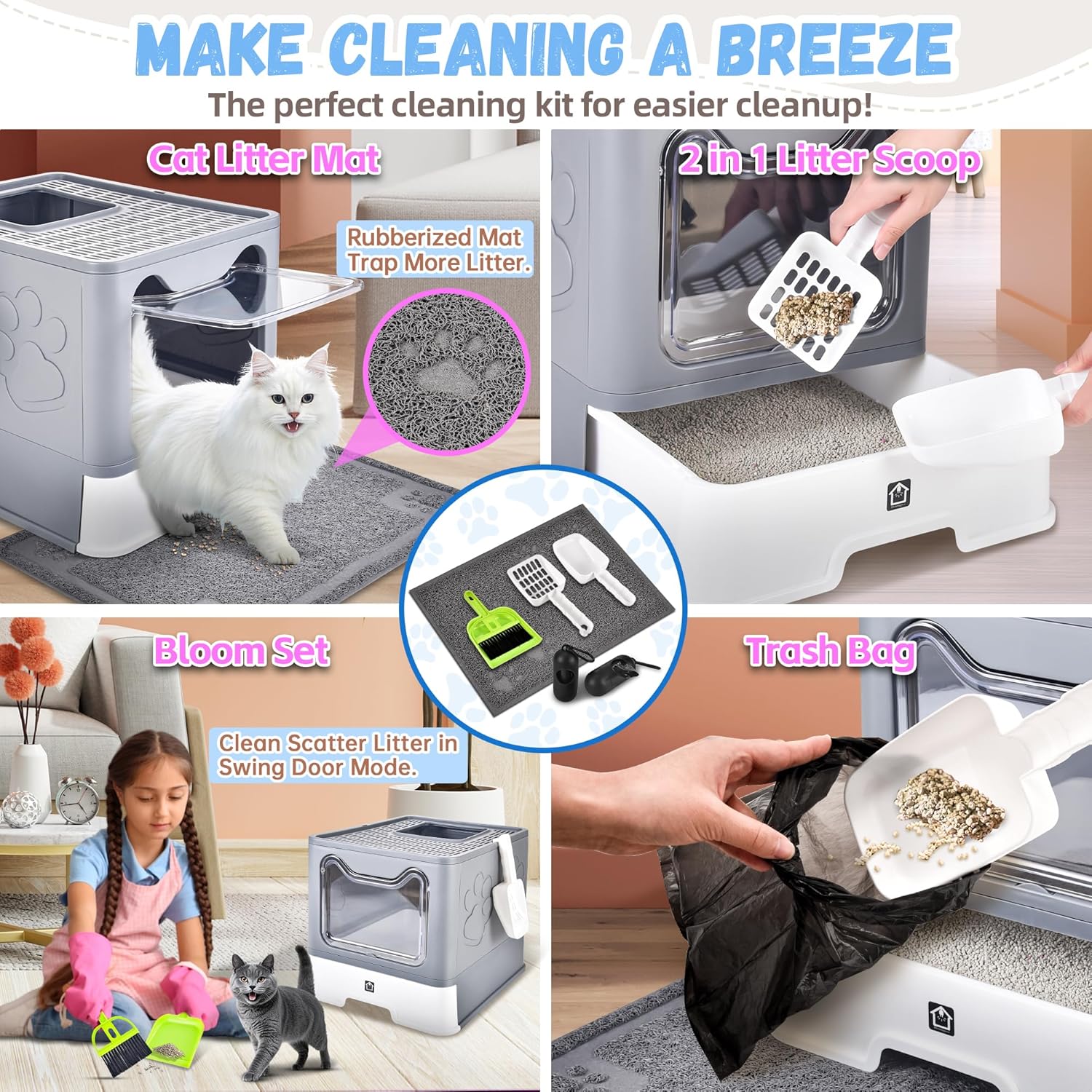 MAKE CLEANING A BREEZE

The perfect cleaning kit for easier cleanup!

Cat Litter Mat

Rubberized Mat Trap More Litter.

2 in 1 Litter Scoop

Bloom Set

Clean Scatter Litter in Swing Door Mode.

Trash Bag