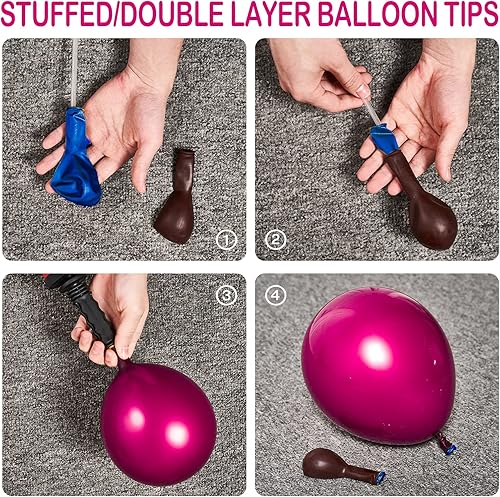 STUFFED/DOUBLE LAYER BALLOON TIPS

①

②

③

④