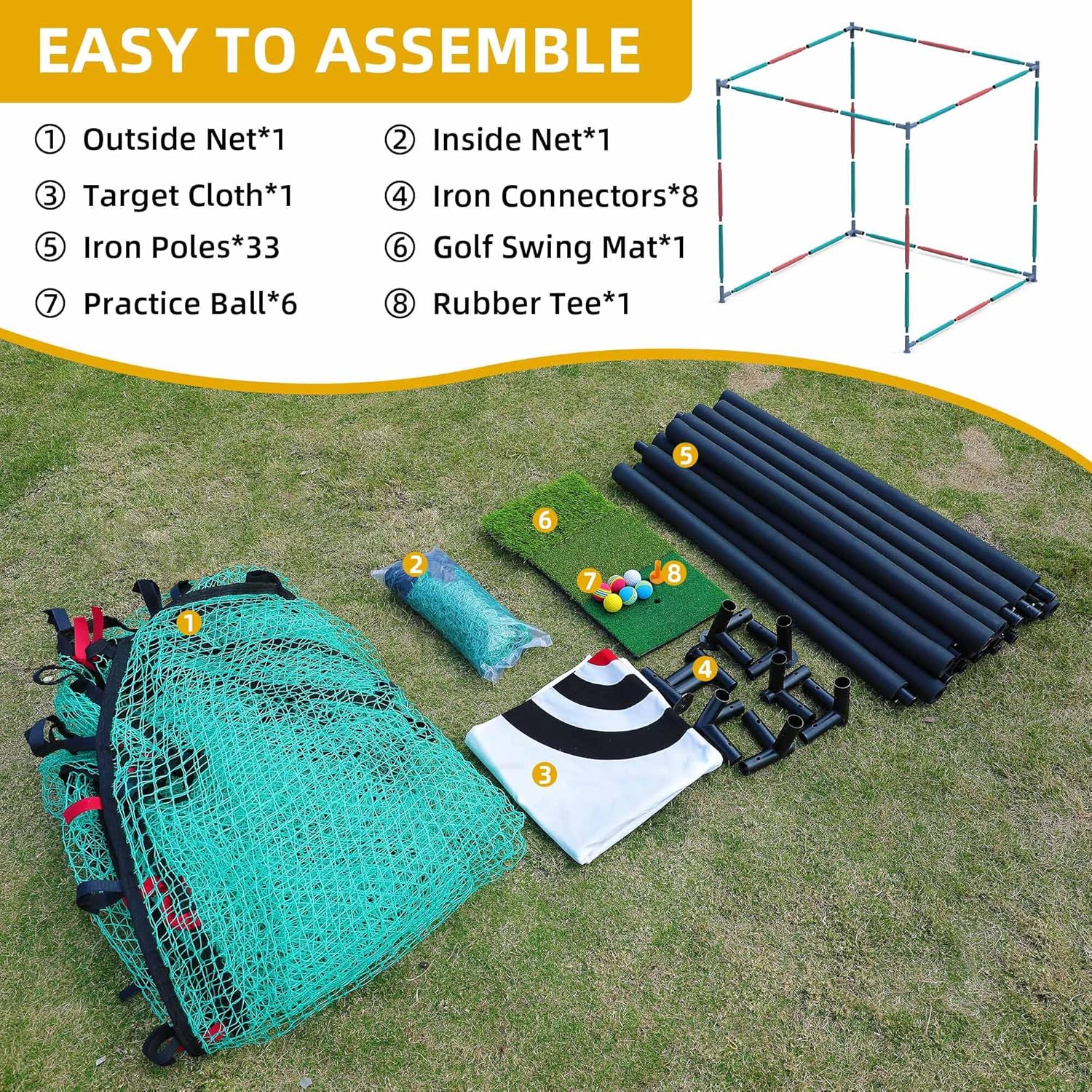 EASY TO ASSEMBLE

① Outside Net*1
② Inside Net*1
③ Target Cloth*1
④ Iron Connectors*8
⑤ Iron Poles*33
⑥ Golf Swing Mat*1
⑦ Practice Ball*6
⑧ Rubber Tee*1

5
6
2
7
8
1
4
3