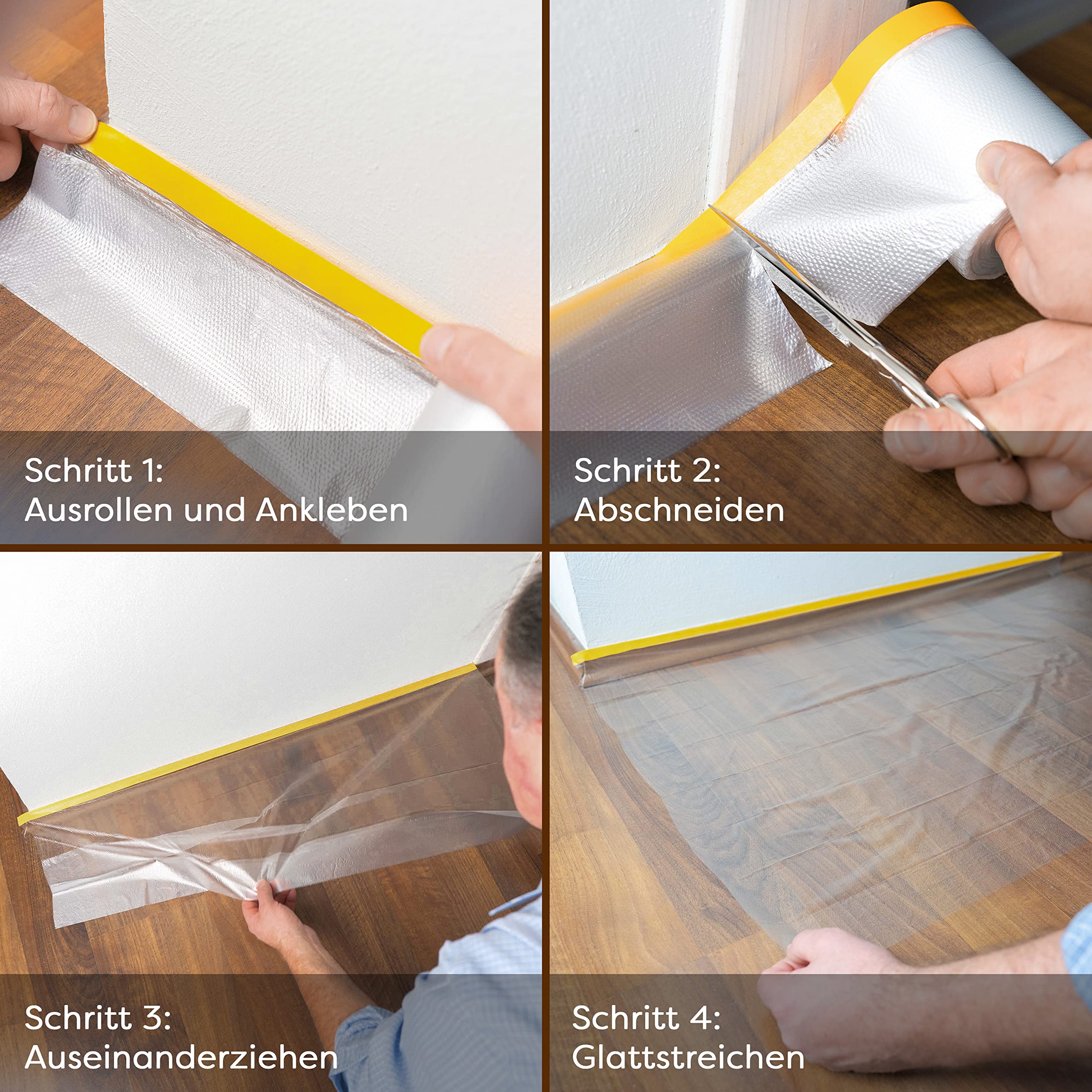 Schritt 1:
Ausrollen und Ankleben

Schritt 2:
Abschneiden

Schritt 3:
Auseinanderziehen

Schritt 4:
Glattstreichen