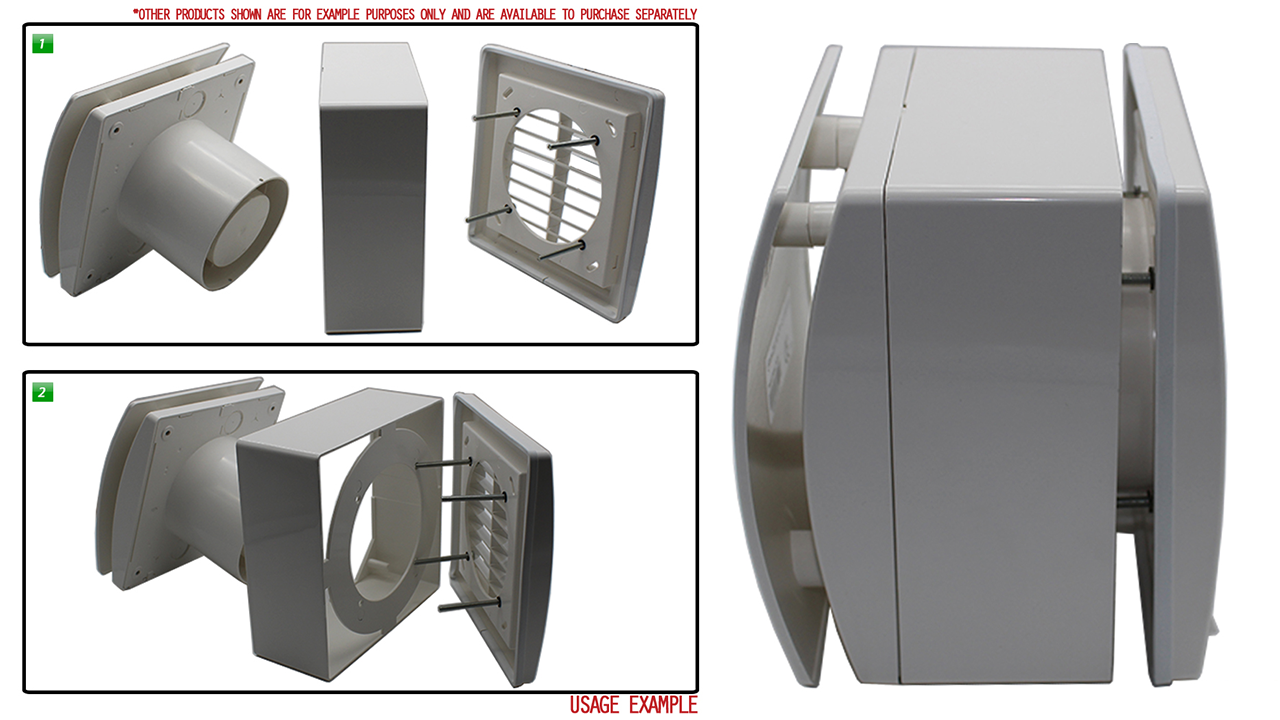 *OTHER PRODUCTS SHOWN ARE FOR EXAMPLE PURPOSES ONLY AND ARE AVAILABLE TO PURCHASE SEPARATELY

1

2

USAGE EXAMPLE