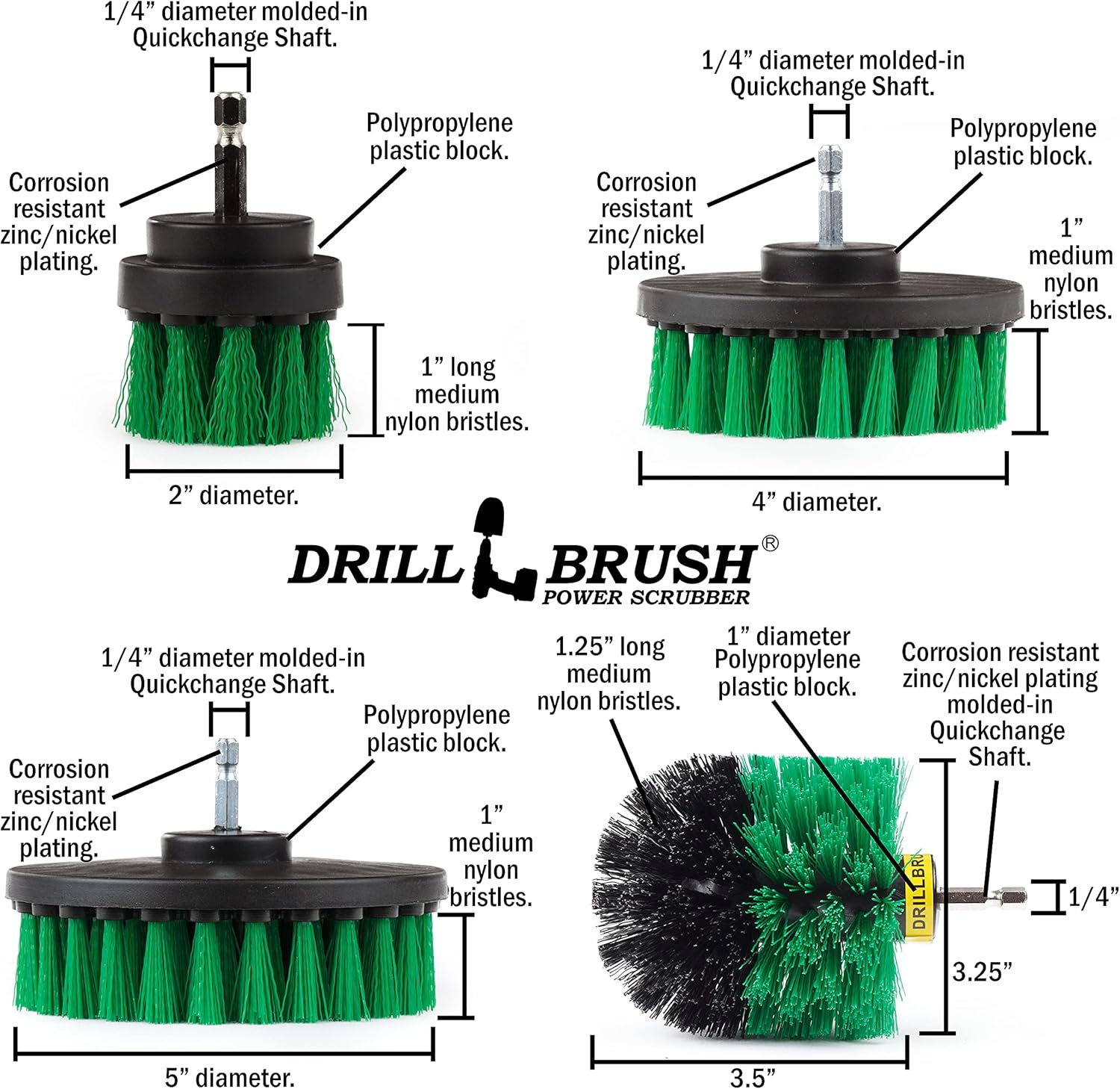 1/4” diameter molded-in Quickchange Shaft.

Polypropylene plastic block.

Corrosion resistant zinc/nickel plating.

1” long medium nylon bristles.

2” diameter.

1/4” diameter molded-in Quickchange Shaft.

Polypropylene plastic block.

Corrosion resistant zinc/nickel plating.

1” medium nylon bristles.

4” diameter.

DRILL BRUSH®
POWER SCRUBBER

1/4” diameter molded-in Quickchange Shaft.

Polypropylene plastic block.

Corrosion resistant zinc/nickel plating.

1” medium nylon bristles.

5” diameter.

1.25” long medium nylon bristles.

1” diameter Polypropylene plastic block.

Corrosion resistant zinc/nickel plating molded-in Quickchange Shaft.

DRILLBR

1/4”

3.25”

3.5”