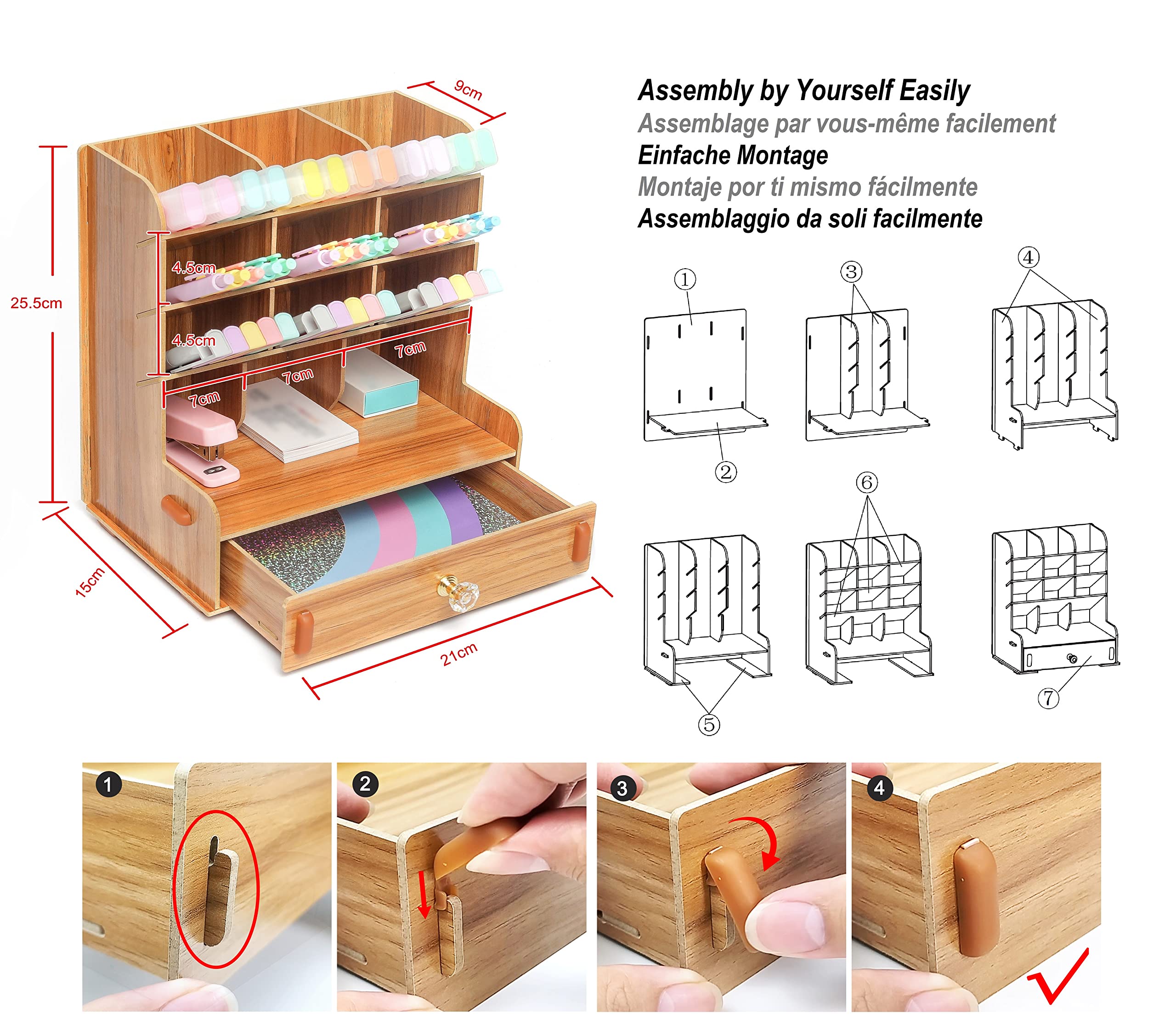 9cm

25.5cm

4.5cm

4.5cm

7cm

7cm

7cm

15cm

21cm

Assembly by Yourself Easily
Assemblage par vous-même facilement
Einfache Montage
Montaje por ti mismo fácilmente
Assemblaggio da soli facilmente

①
②
③
④
⑤
⑥
⑦

1
2
3
4