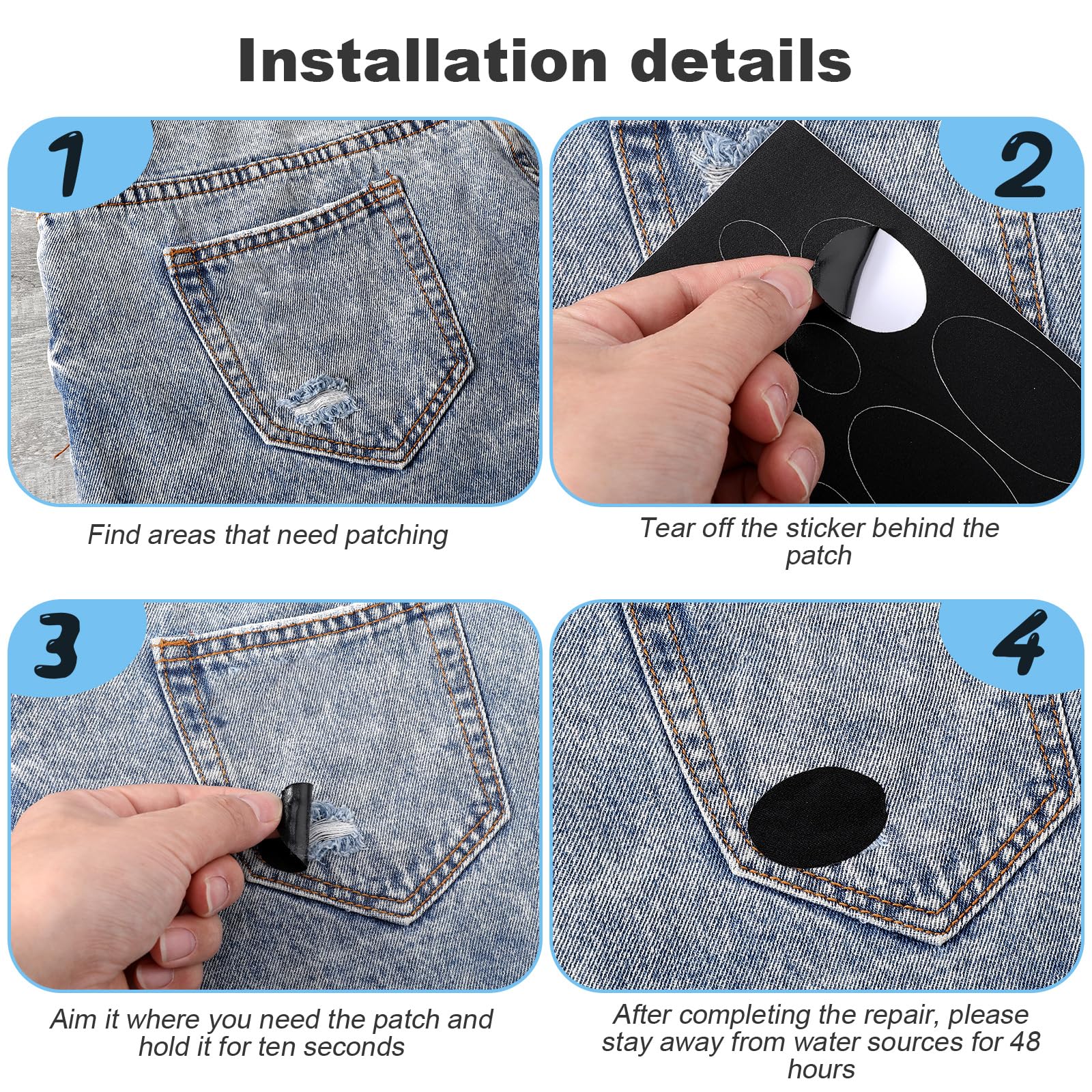 Installation details

1

Find areas that need patching

2

Tear off the sticker behind the patch

3

Aim it where you need the patch and hold it for ten seconds

4

After completing the repair, please stay away from water sources for 48 hours