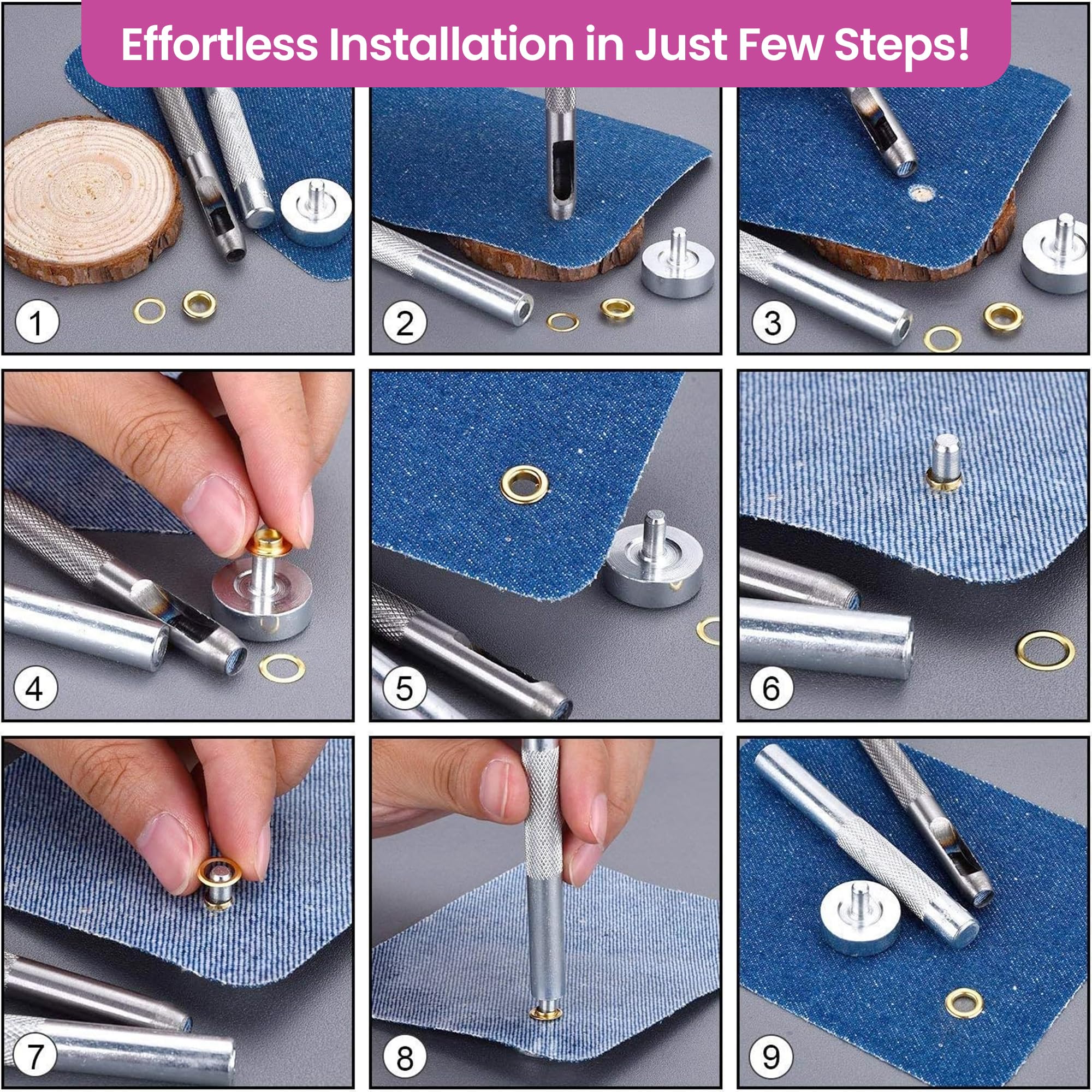 Effortless Installation in Just Few Steps!

1

2

3

4

5

6

7

8

9