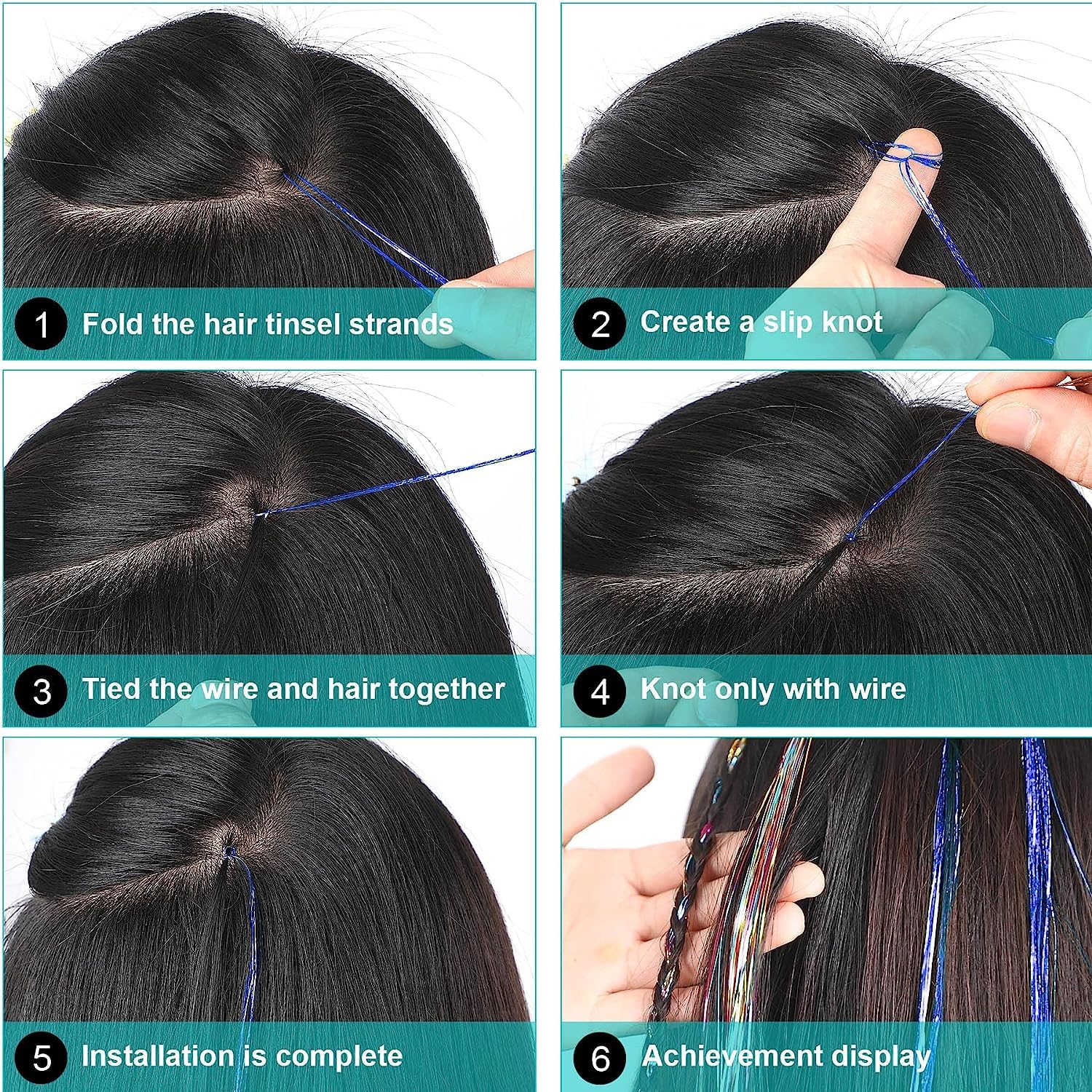 1 Fold the hair tinsel strands

2 Create a slip knot

3 Tied the wire and hair together

4 Knot only with wire

5 Installation is complete

6 Achievement display