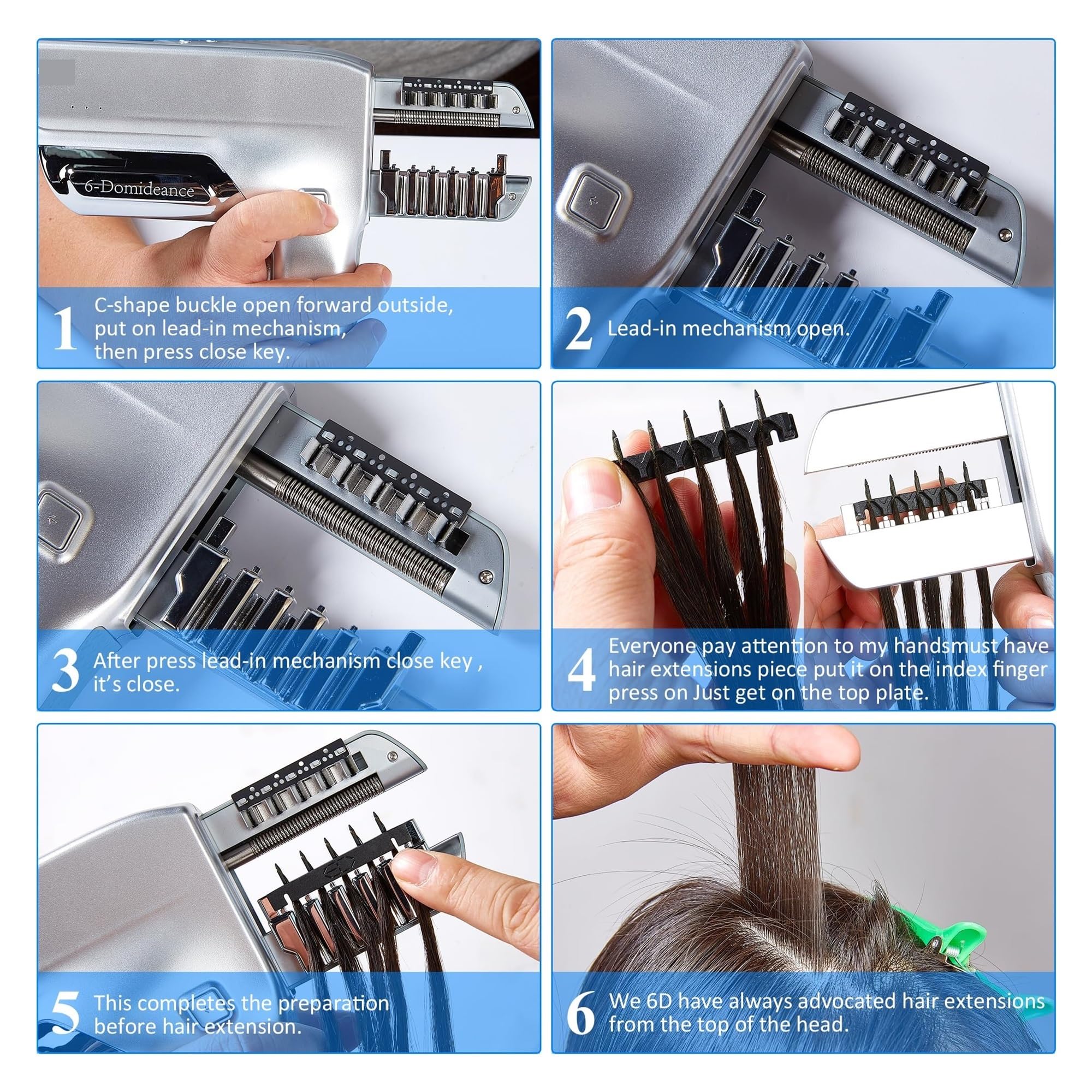 6-Domideance

1 C-shape buckle open forward outside, put on lead-in mechanism, then press close key.

2 Lead-in mechanism open.

3 After press lead-in mechanism close key , it's close.

4 Everyone pay attention to my handsmust have hair extensions piece put it on the index finger press on Just get on the top plate.

5 This completes the preparation before hair extension.

6 We 6D have always advocated hair extensions from the top of the head.