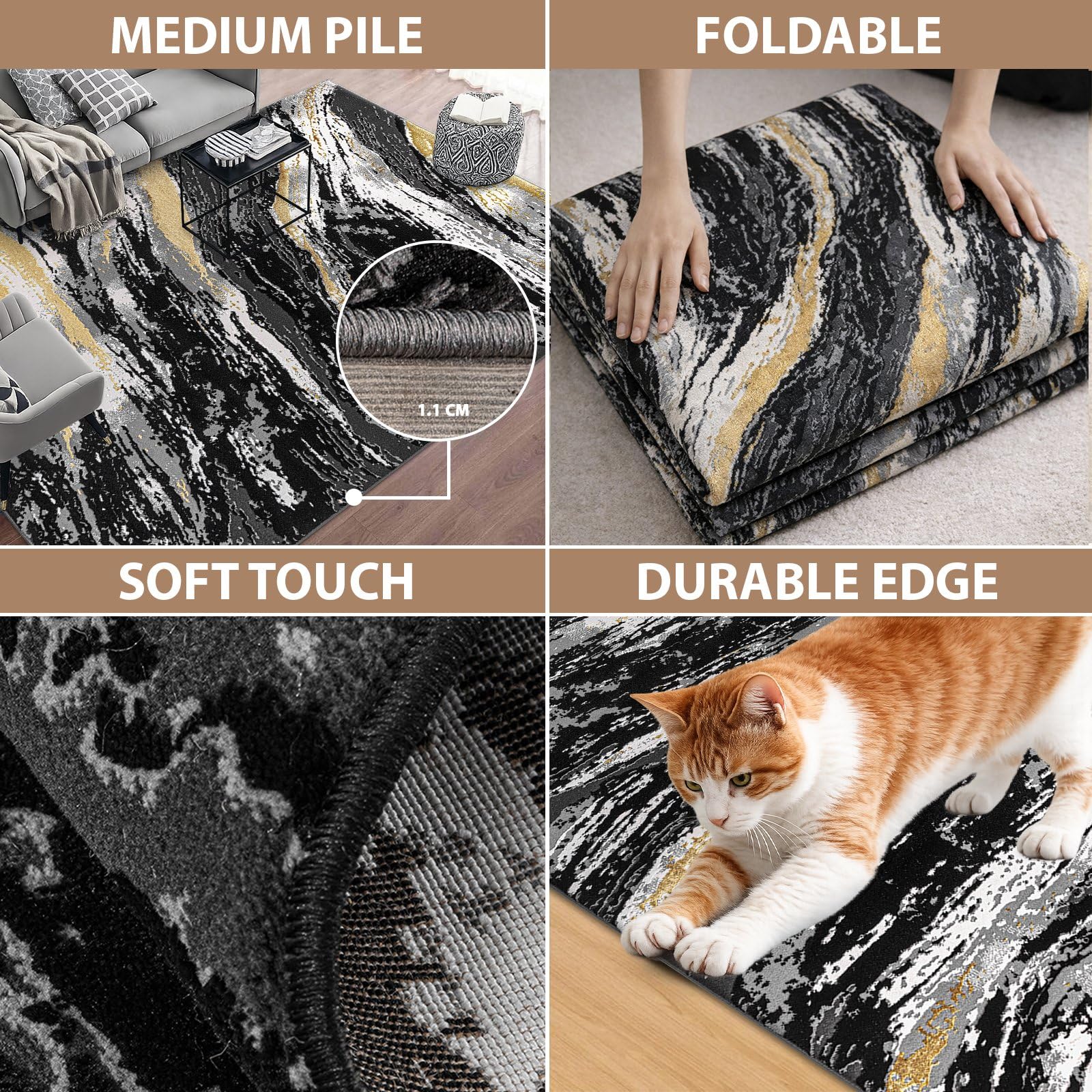 MEDIUM PILE

1.1 CM

FOLDABLE

SOFT TOUCH

DURABLE EDGE