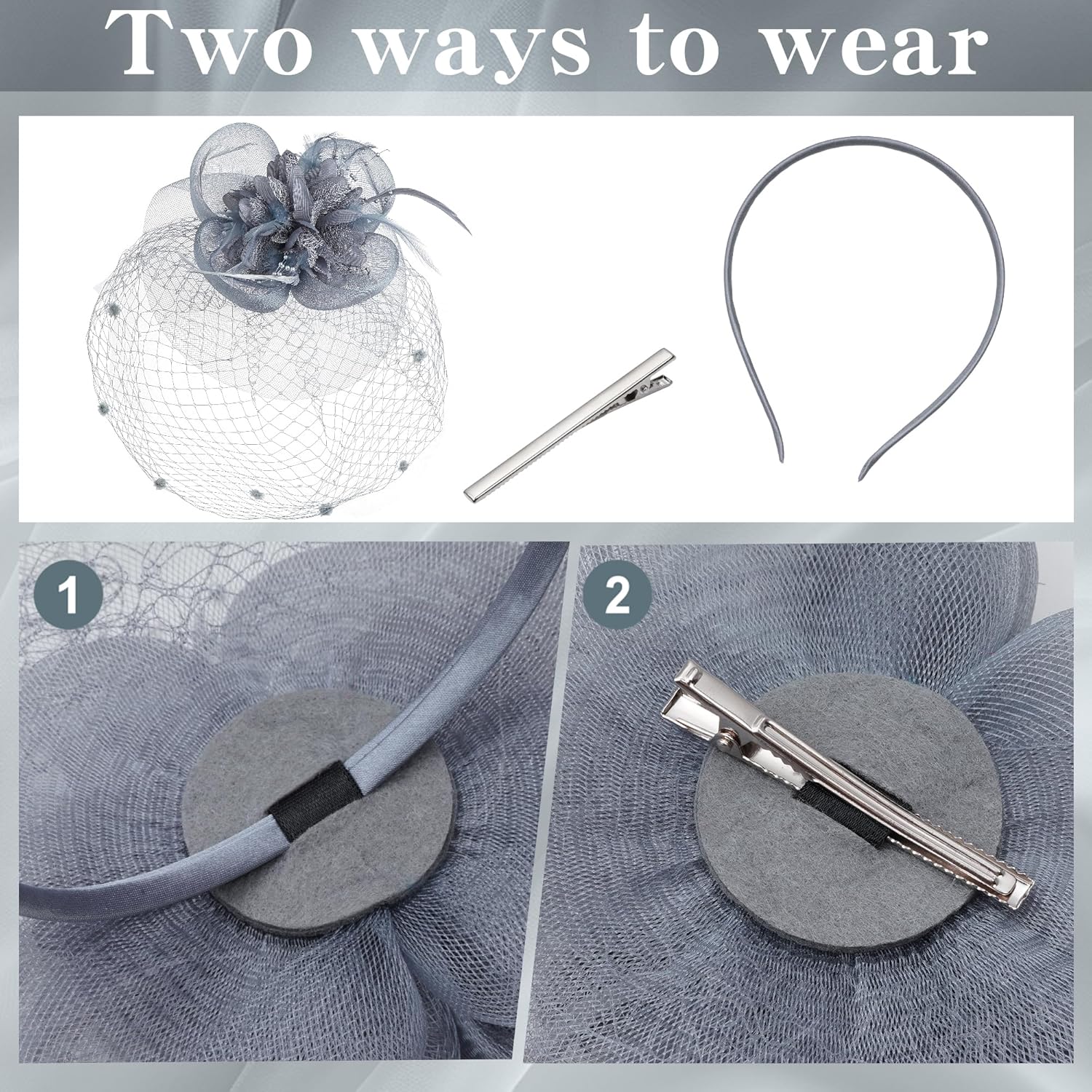 Two ways to wear

1

2