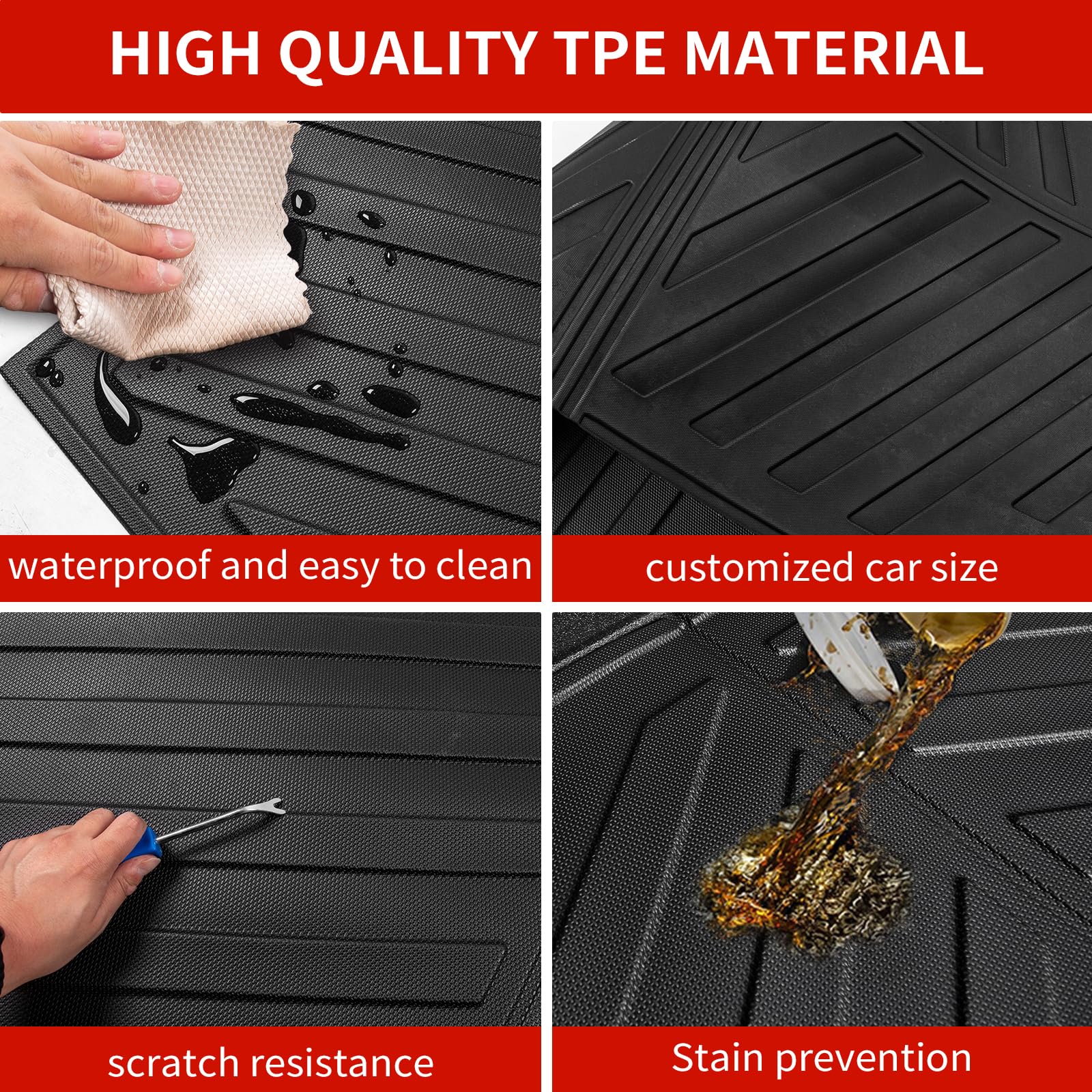 HIGH QUALITY TPE MATERIAL

waterproof and easy to clean

customized car size

scratch resistance

Stain prevention