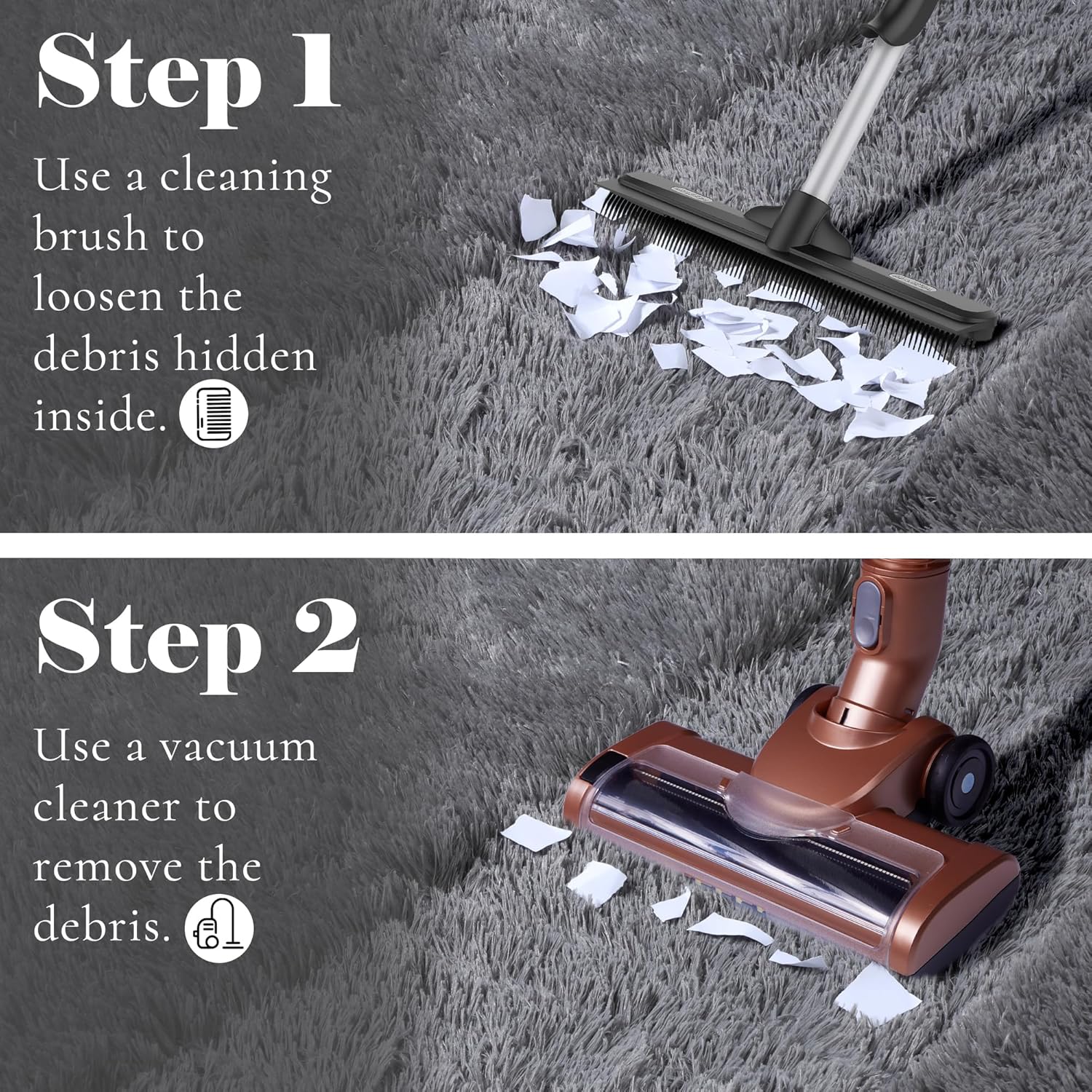 Step 1

Use a cleaning brush to loosen the debris hidden inside.

Step 2

Use a vacuum cleaner to remove the debris.