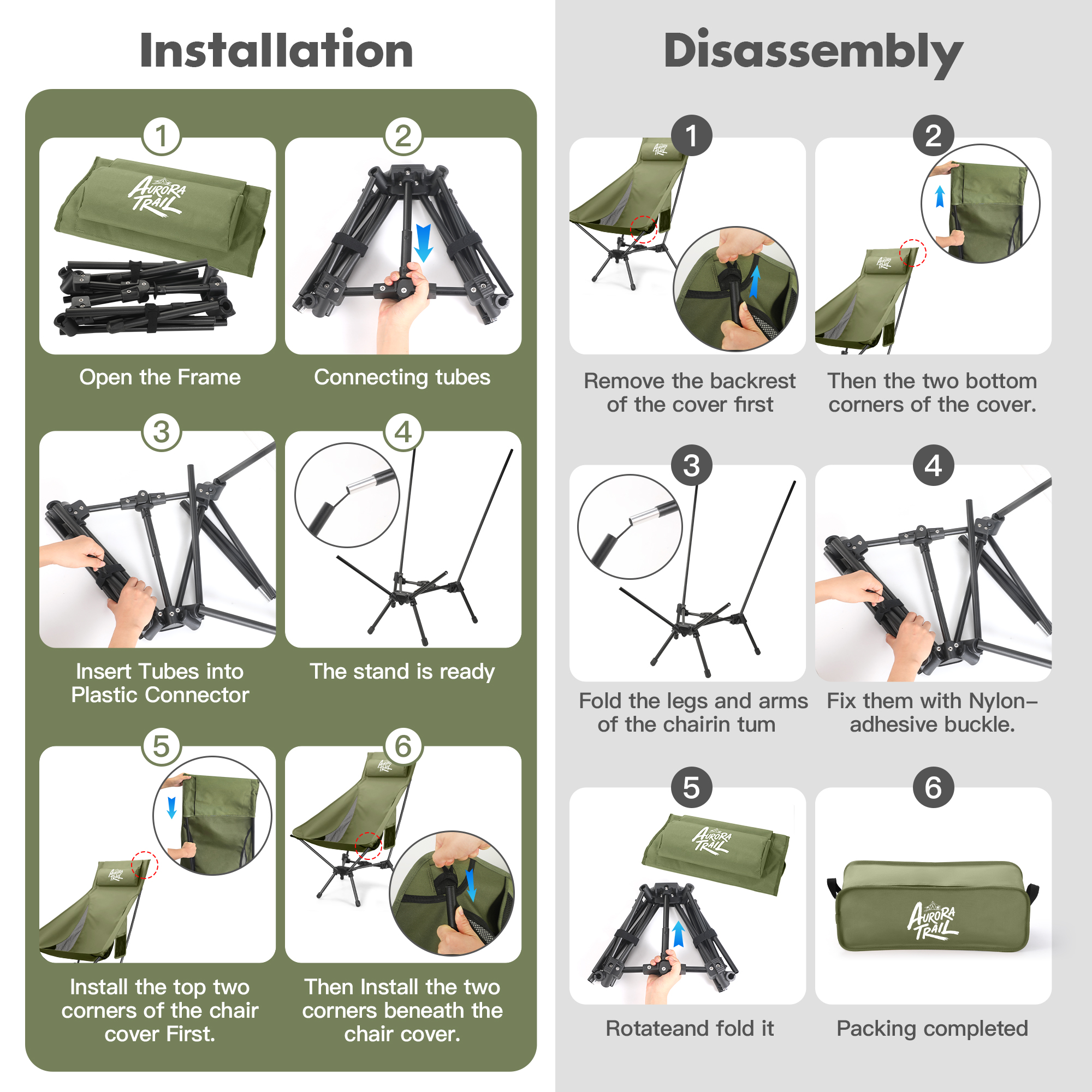 Installation

1
AURORA TRAIL
Open the Frame

2
Connecting tubes

3
Insert Tubes into Plastic Connector

4
The stand is ready

5
Install the top two corners of the chair cover First.

6
Then Install the two corners beneath the chair cover.

Disassembly

1
Remove the backrest of the cover first

2
Then the two bottom corners of the cover.

3
Fold the legs and arms of the chairin tum

4
Fix them with Nylon–adhesive buckle.

5
AURORA TRAIL
Rotateand fold it

6
AURORA TRAIL
Packing completed