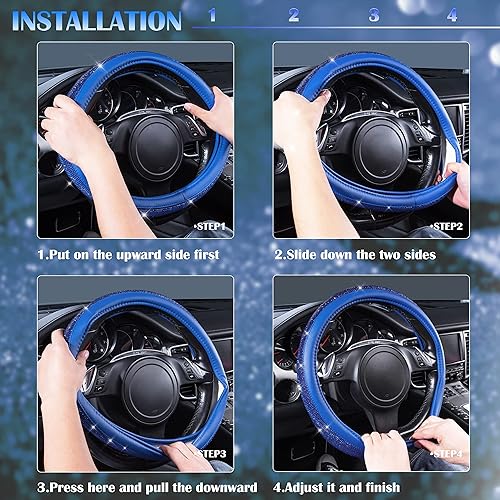 INSTALLATION 1 2 3 4

•STEP1

1.Put on the upward side first

•STEP2

2.Slide down the two sides

•STEP3

3.Press here and pull the downward

•STEP4

4.Adjust it and finish