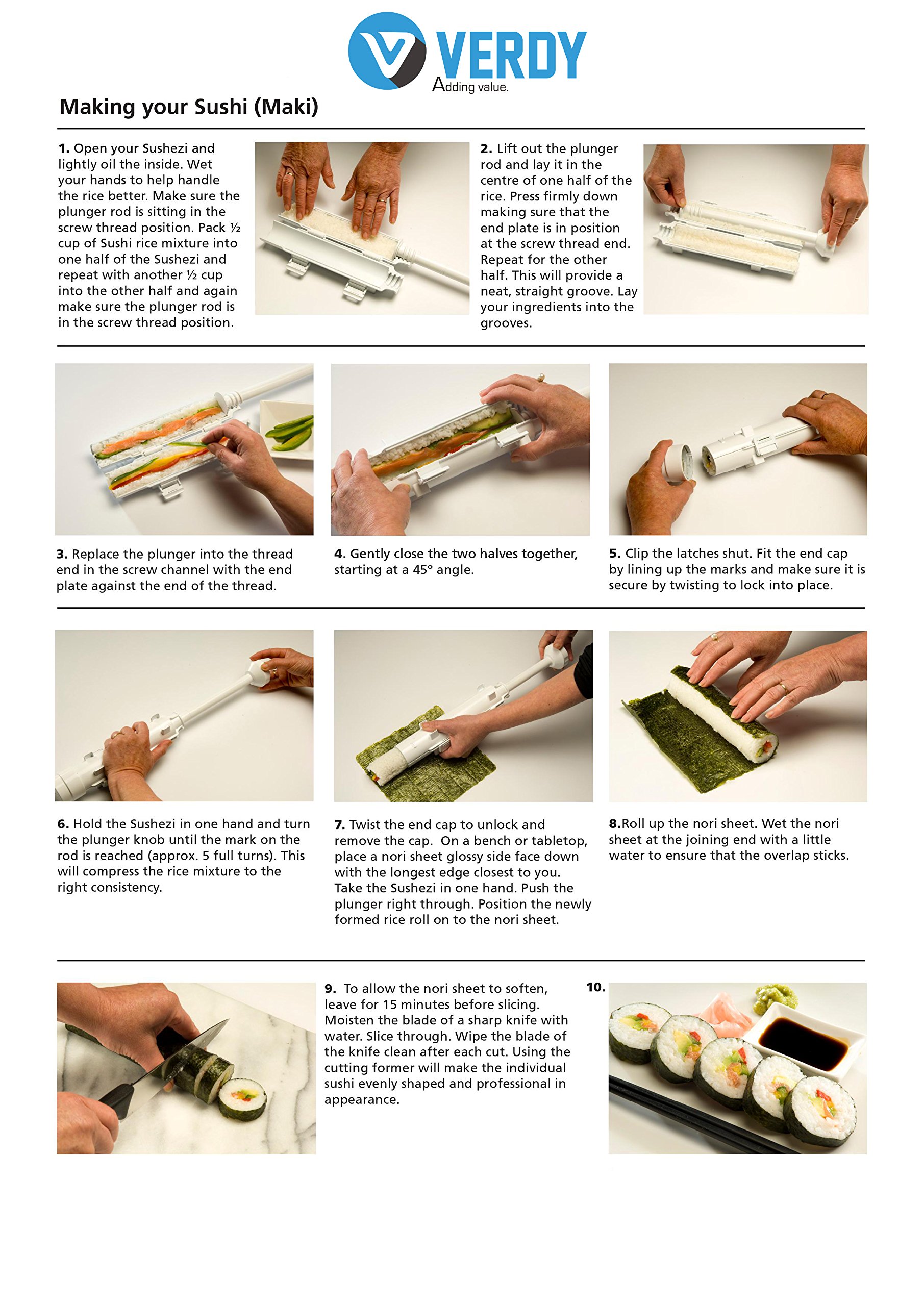 VERDY
Adding value.

Making your Sushi (Maki)

1. Open your Sushezi and lightly oil the inside. Wet your hands to help handle the rice better. Make sure the plunger rod is sitting in the screw thread position. Pack ½ cup of Sushi rice mixture into one half of the Sushezi and repeat with another ½ cup into the other half and again make sure the plunger rod is in the screw thread position.

2. Lift out the plunger rod and lay it in the centre of one half of the rice. Press firmly down making sure that the end plate is in position at the screw thread end. Repeat for the other half. This will provide a neat, straight groove. Lay your ingredients into the grooves.

3. Replace the plunger into the thread end in the screw channel with the end plate against the end of the thread.

4. Gently close the two halves together, starting at a 45° angle.

5. Clip the latches shut. Fit the end cap by lining up the marks and make sure it is secure by twisting to lock into place.

6. Hold the Sushezi in one hand and turn the plunger knob until the mark on the rod is reached (approx. 5 full turns). This will compress the rice mixture to the right consistency.

7. Twist the end cap to unlock and remove the cap. On a bench or tabletop, place a nori sheet glossy side face down with the longest edge closest to you. Take the Sushezi in one hand. Push the plunger right through. Position the newly formed rice roll on to the nori sheet.

8.Roll up the nori sheet. Wet the nori sheet at the joining end with a little water to ensure that the overlap sticks.

9. To allow the nori sheet to soften, leave for 15 minutes before slicing. Moisten the blade of a sharp knife with water. Slice through. Wipe the blade of the knife clean after each cut. Using the cutting former will make the individual sushi evenly shaped and professional in appearance.

10.