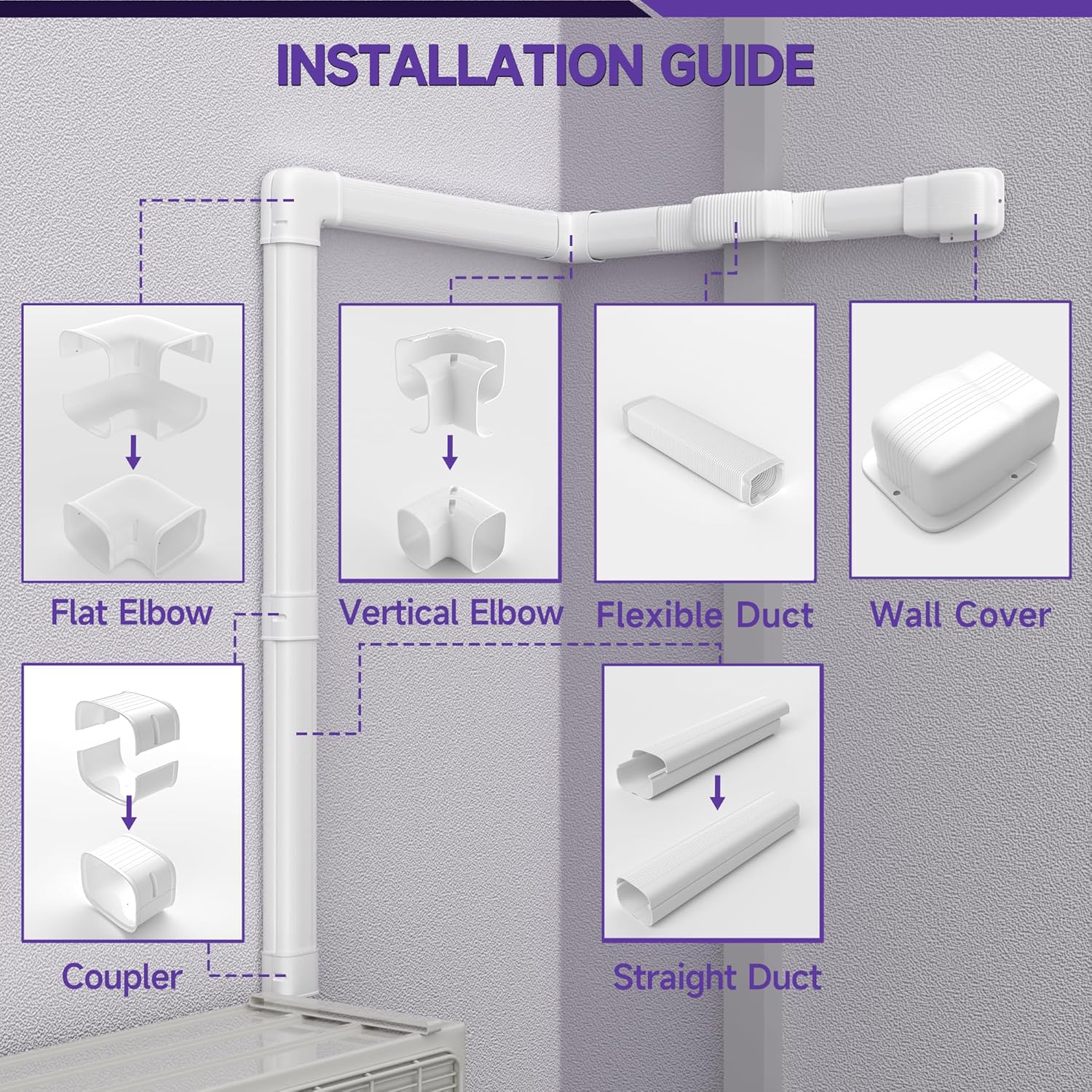 INSTALLATION GUIDE

Flat Elbow

Vertical Elbow

Flexible Duct

Wall Cover

Coupler

Straight Duct