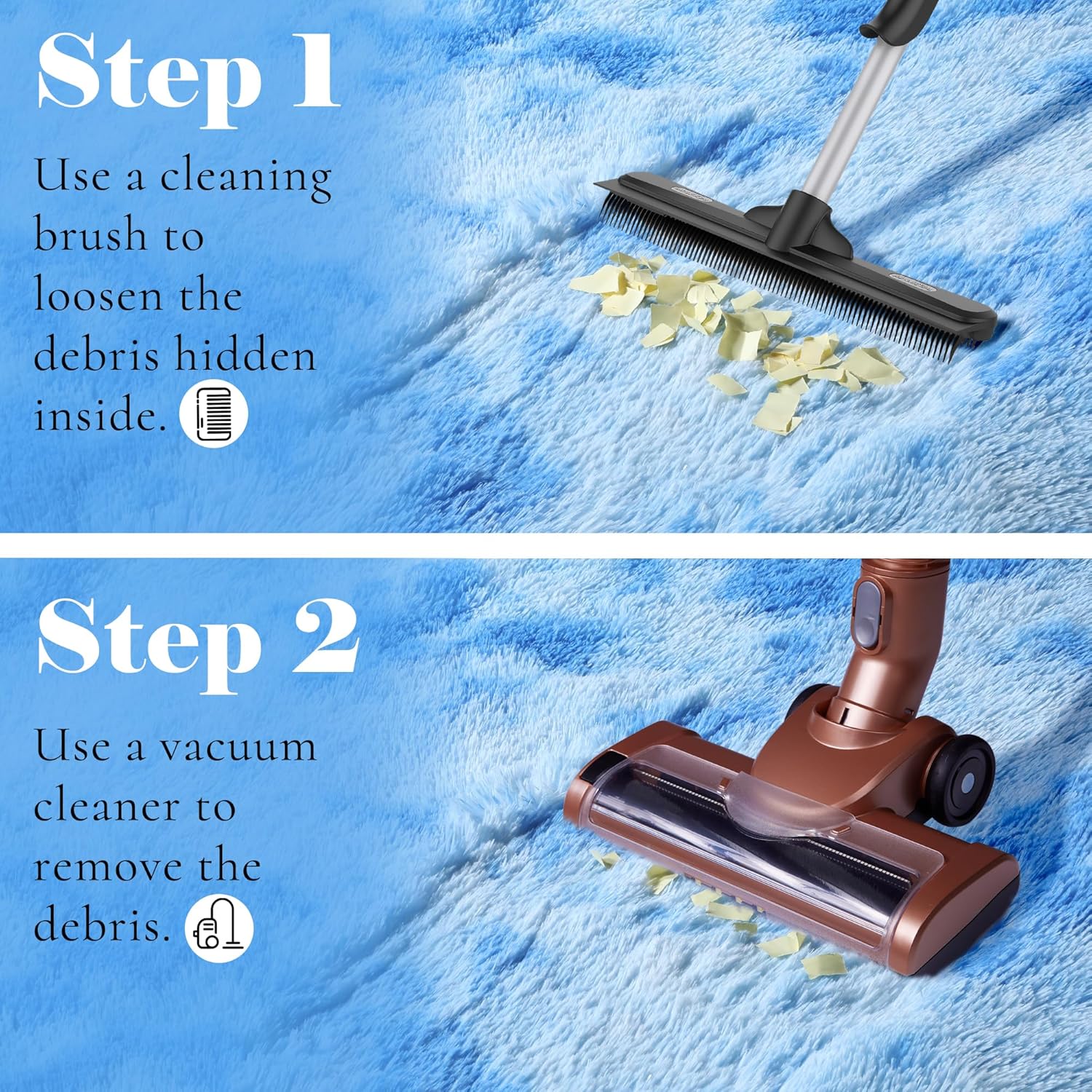 Step 1

Use a cleaning brush to loosen the debris hidden inside.

Step 2

Use a vacuum cleaner to remove the debris.