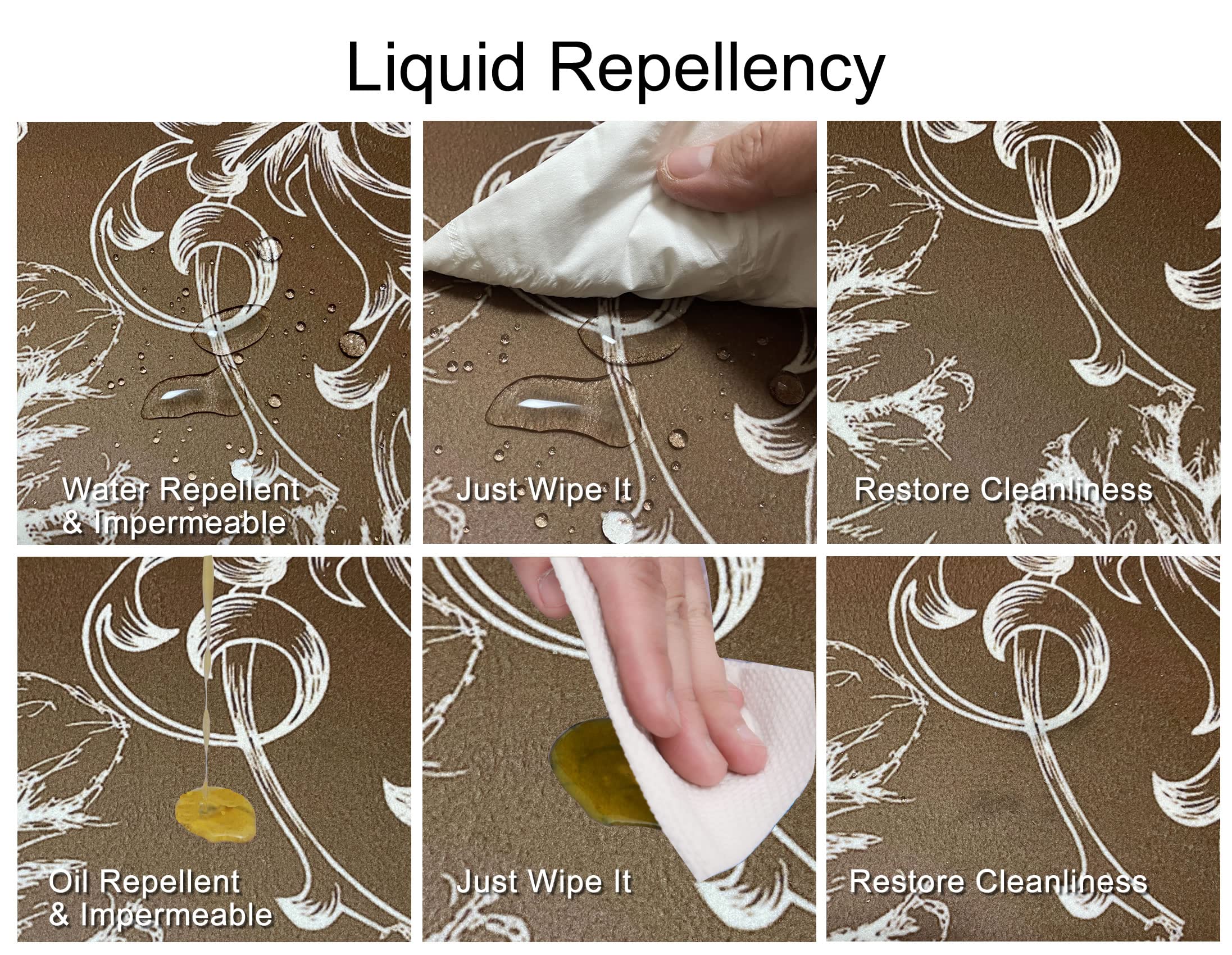 Liquid Repellency

Water Repellent & Impermeable

Just Wipe It

Restore Cleanliness

Oil Repellent & Impermeable

Just Wipe It

Restore Cleanliness