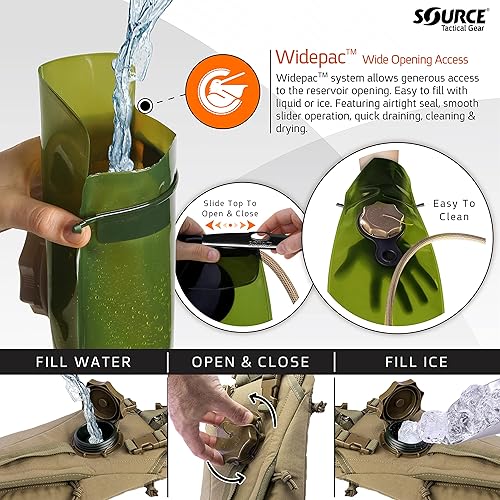 SOURCE
Tactical Gear

Widepac™ Wide Opening Access

Widepac™ system allows generous access to the reservoir opening. Easy to fill with liquid or ice. Featuring airtight seal, smooth slider operation, quick draining, cleaning & drying.

Slide Top To Open & Close

Easy To Clean

FILL WATER

OPEN & CLOSE

FILL ICE