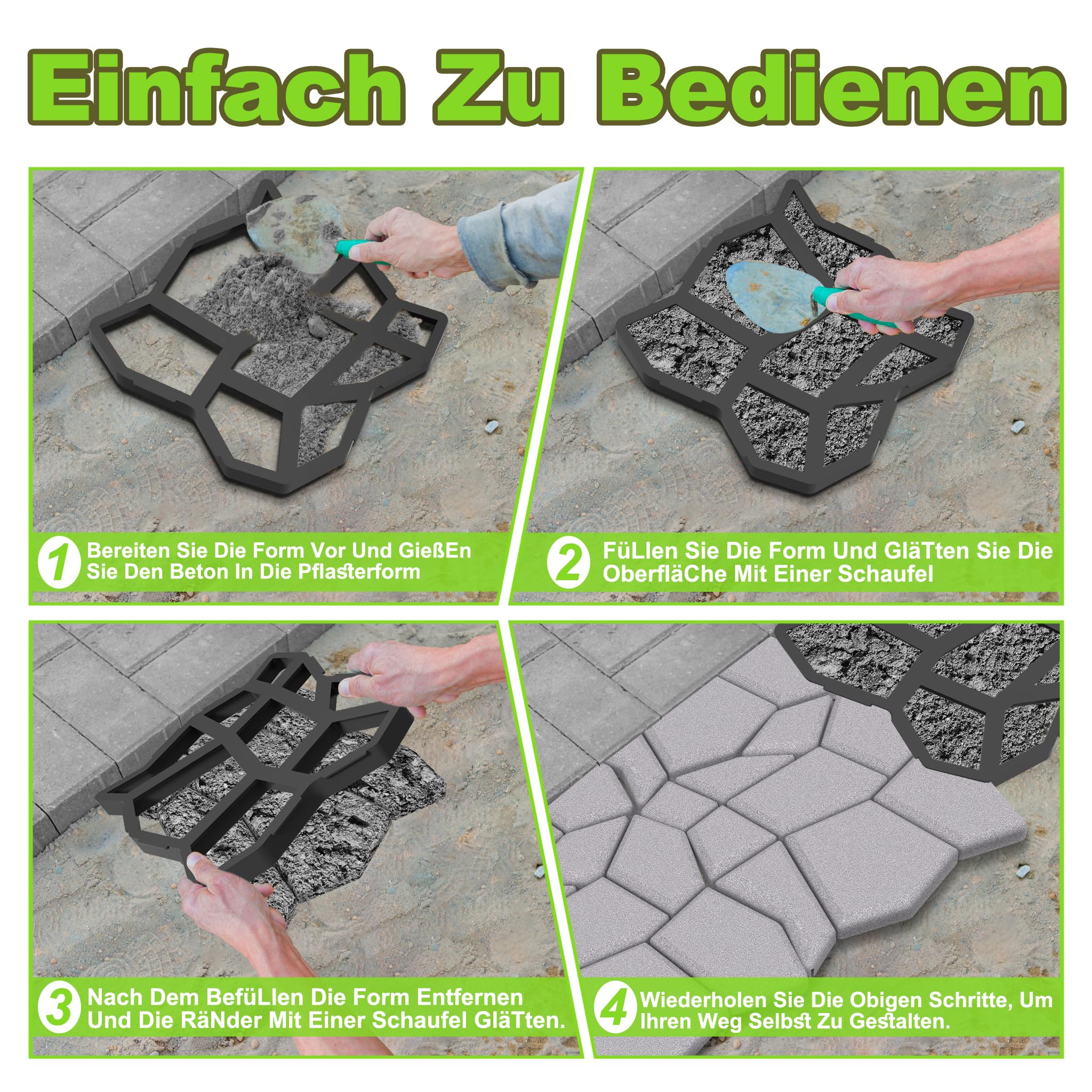 Einfach Zu Bedienen

1 Bereiten Sie Die Form Vor Und GießEn Sie Den Beton In Die Pflasterform

2 FüLlen Sie Die Form Und GläTten Sie Die OberfläChe Mit Einer Schaufel

3 Nach Dem BefüLlen Die Form Entfernen Und Die RäNder Mit Einer Schaufel GläTten.

4 Wiederholen Sie Die Obigen Schritte, Um Ihren Weg Selbst Zu Gestalten.