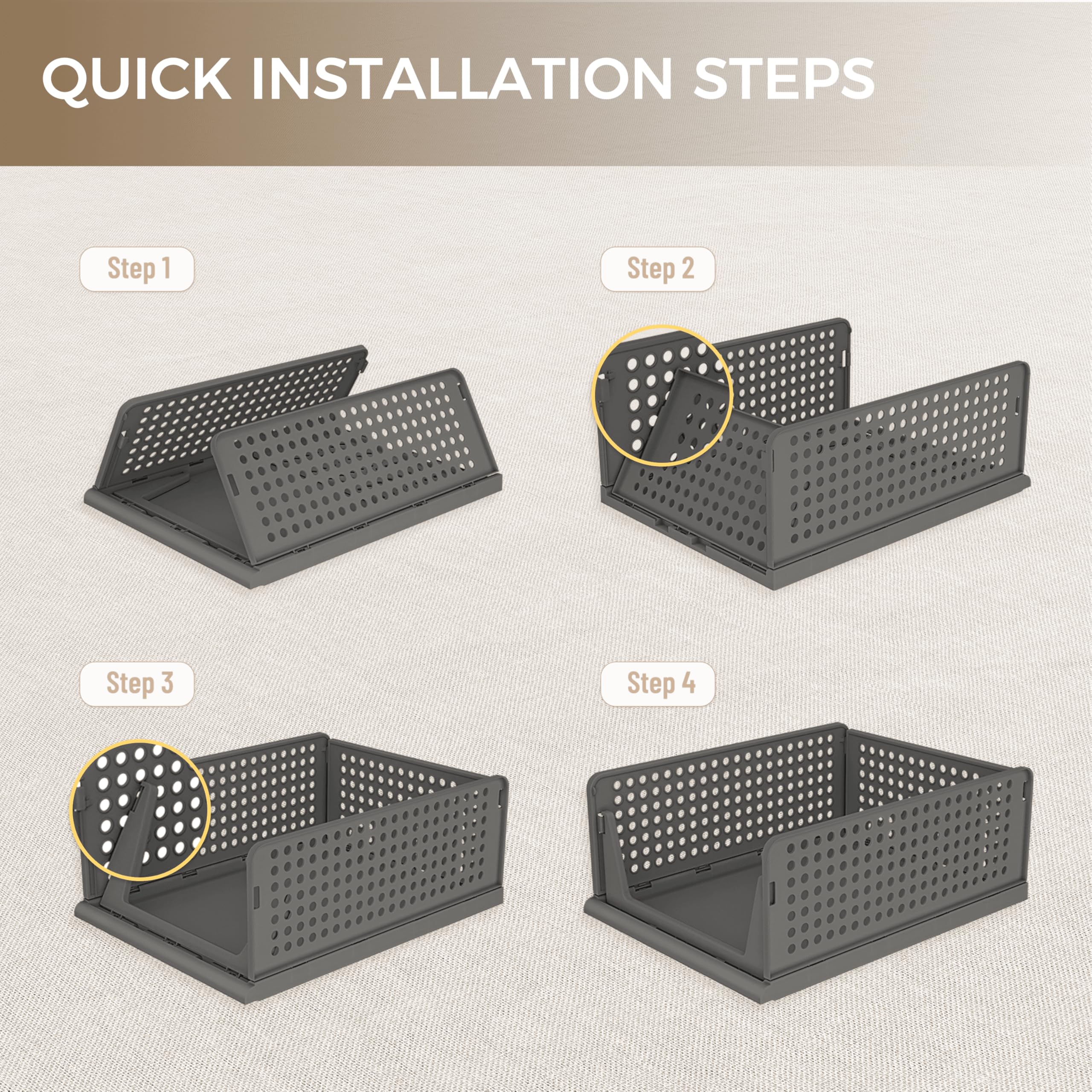 QUICK INSTALLATION STEPS

Step 1

Step 2

Step 3

Step 4