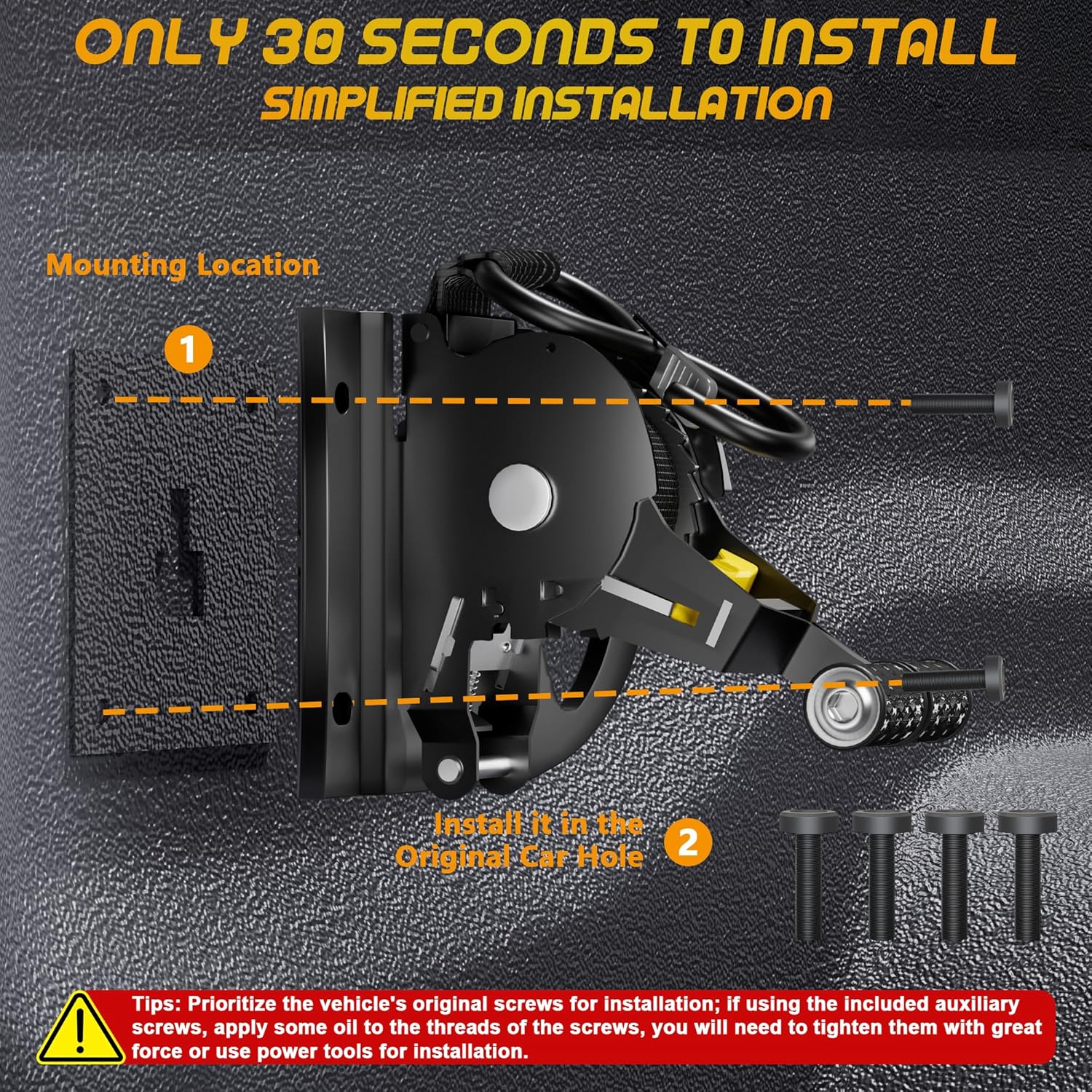 ONLY 30 SECONDS TO INSTALL
SIMPLIFIED INSTALLATION

Mounting Location

1

Install it in the Original Car Hole

2

Tips: Prioritize the vehicle's original screws for installation; if using the included auxiliary screws, apply some oil to the threads of the screws, you will need to tighten them with great force or use power tools for installation.