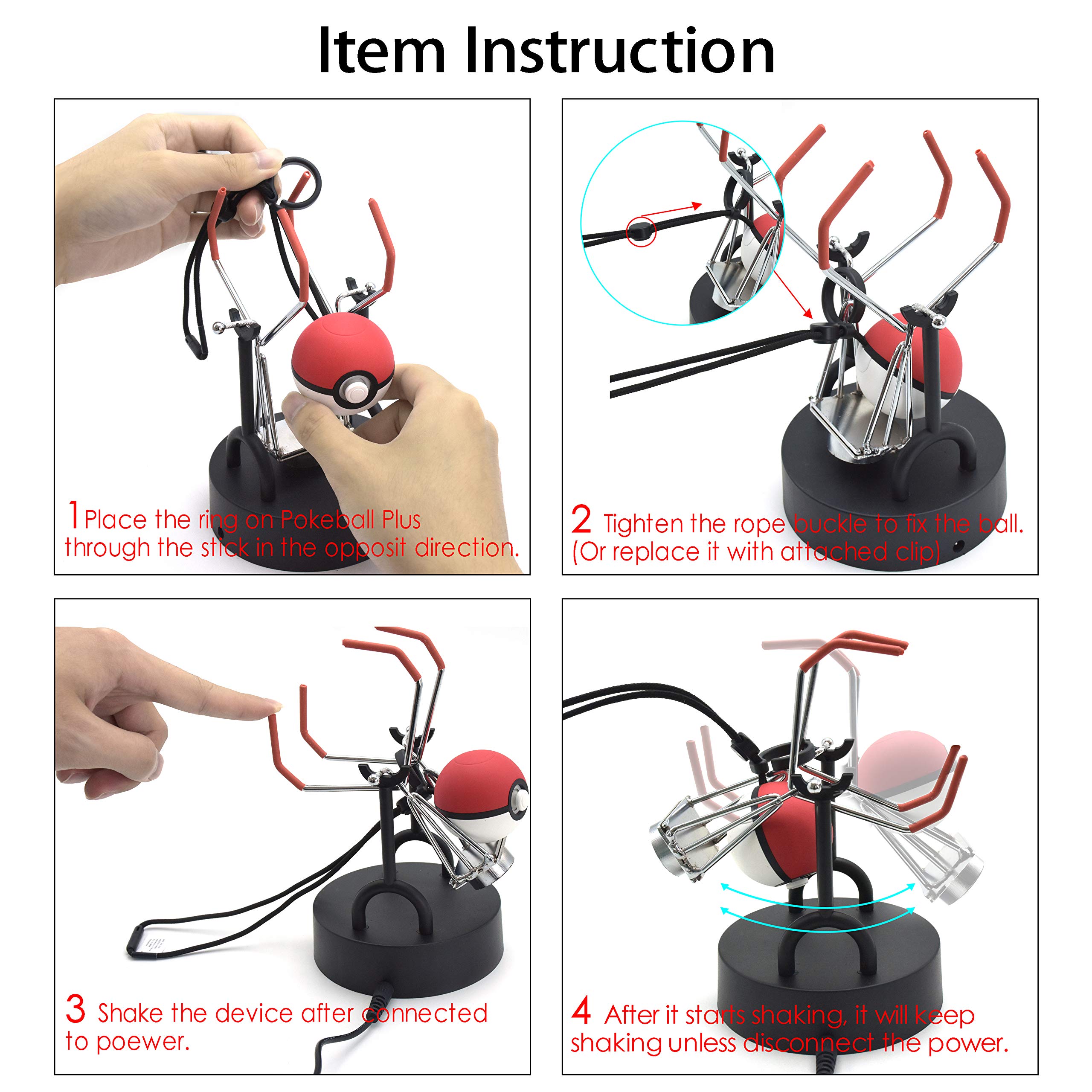 Item Instruction

1 Place the ring on Pokeball Plus through the stick in the opposit direction.

2 Tighten the rope buckle to fix the ball. (Or replace it with attached clip)

3 Shake the device after connected to poewer.

4 After it starts shaking, it will keep shaking unless disconnect the power.