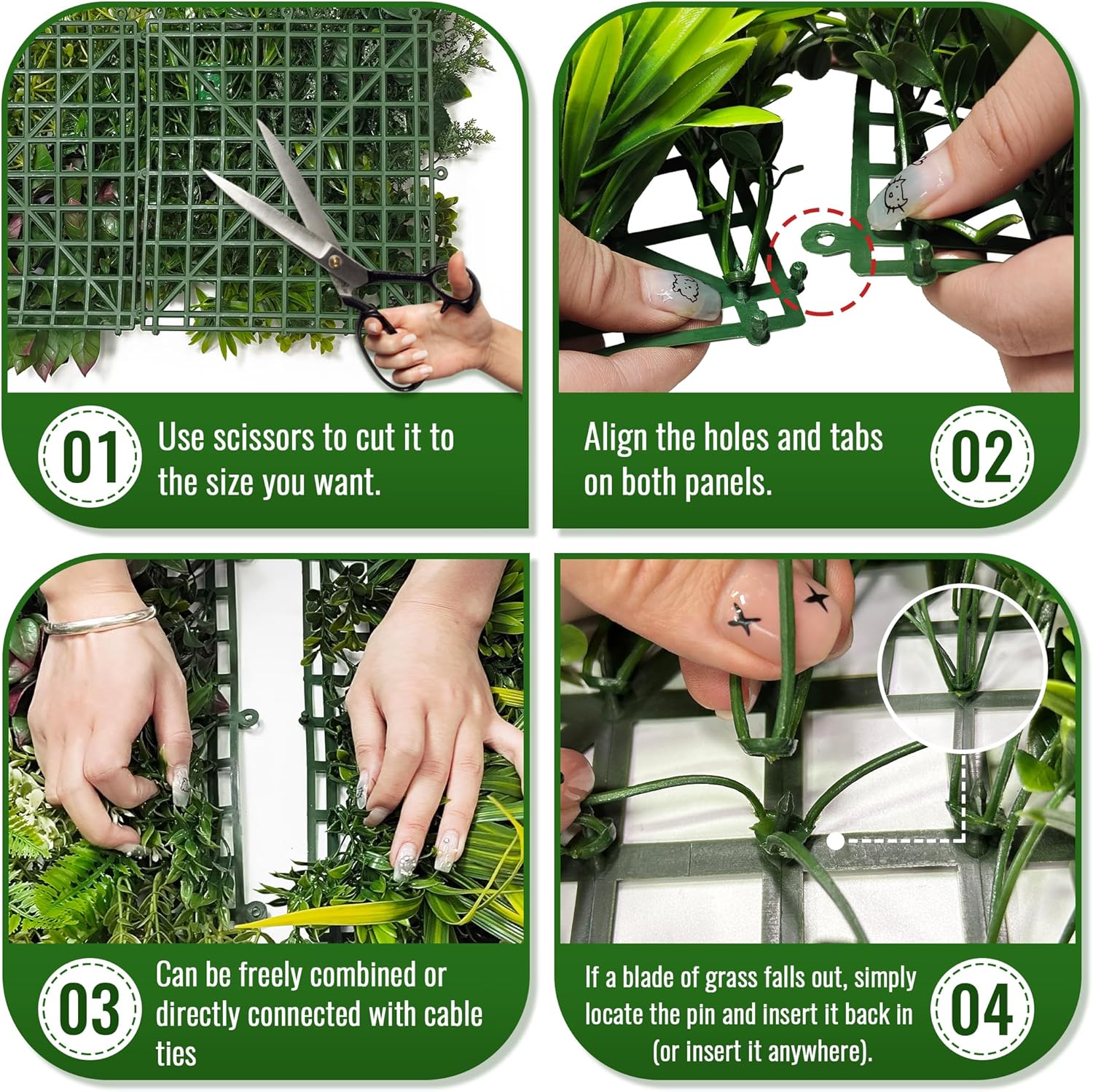 01

Use scissors to cut it to the size you want.

Align the holes and tabs on both panels.

02

03

Can be freely combined or directly connected with cable ties

If a blade of grass falls out, simply locate the pin and insert it back in (or insert it anywhere).

04