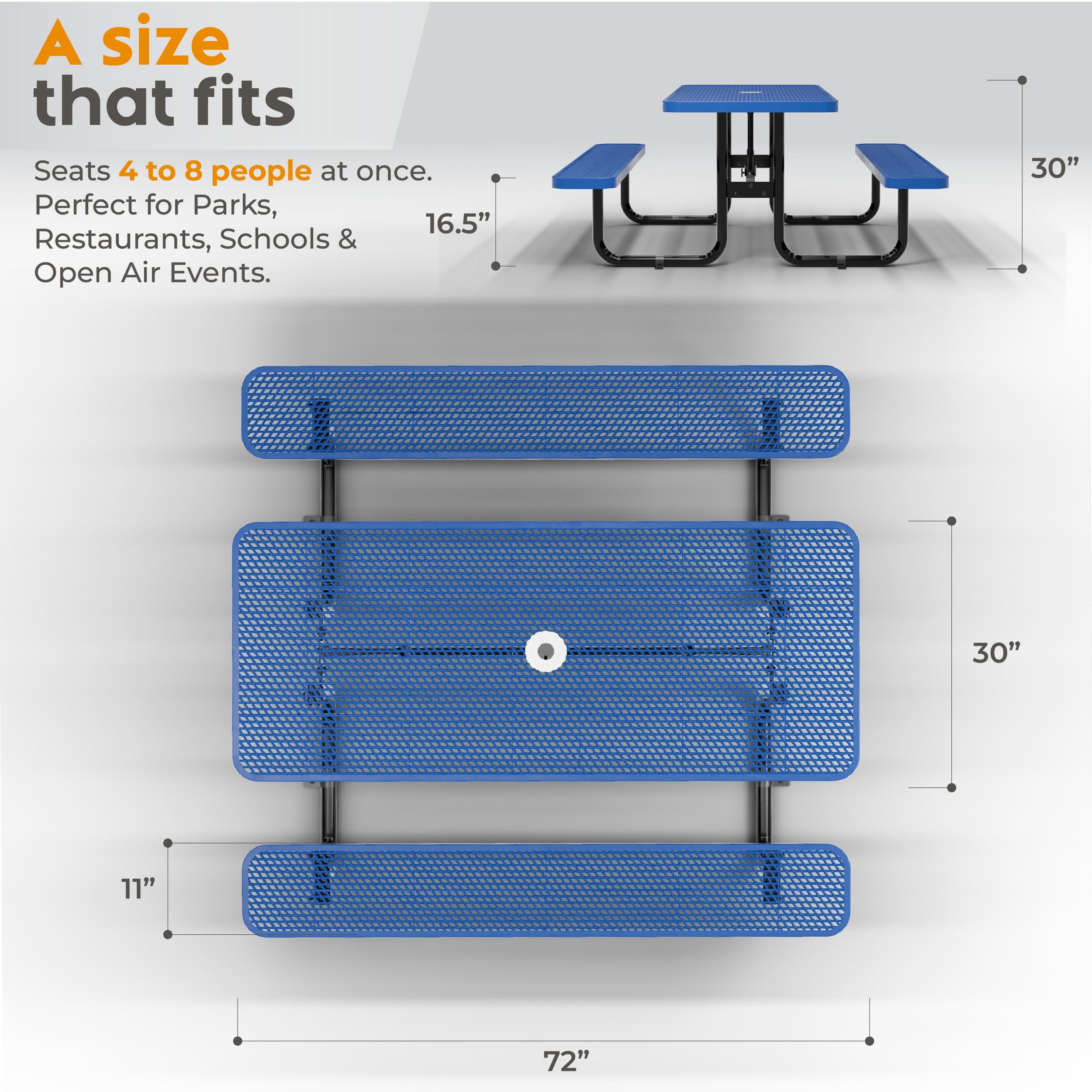 A size that fits

Seats 4 to 8 people at once. Perfect for Parks, Restaurants, Schools & Open Air Events.

16.5”

30”

30”

11”

72”