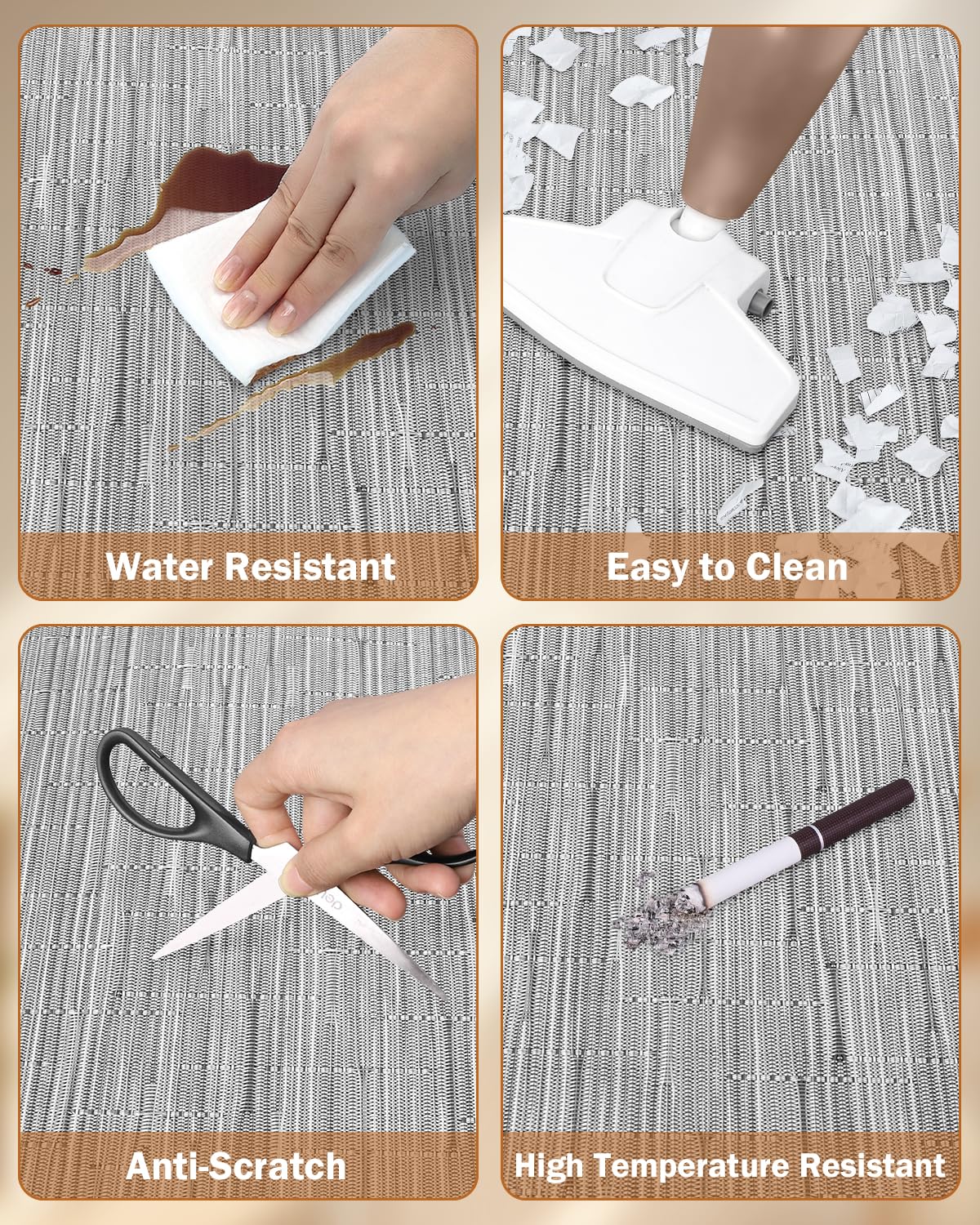 Water Resistant

Easy to Clean

Anti-Scratch

High Temperature Resistant