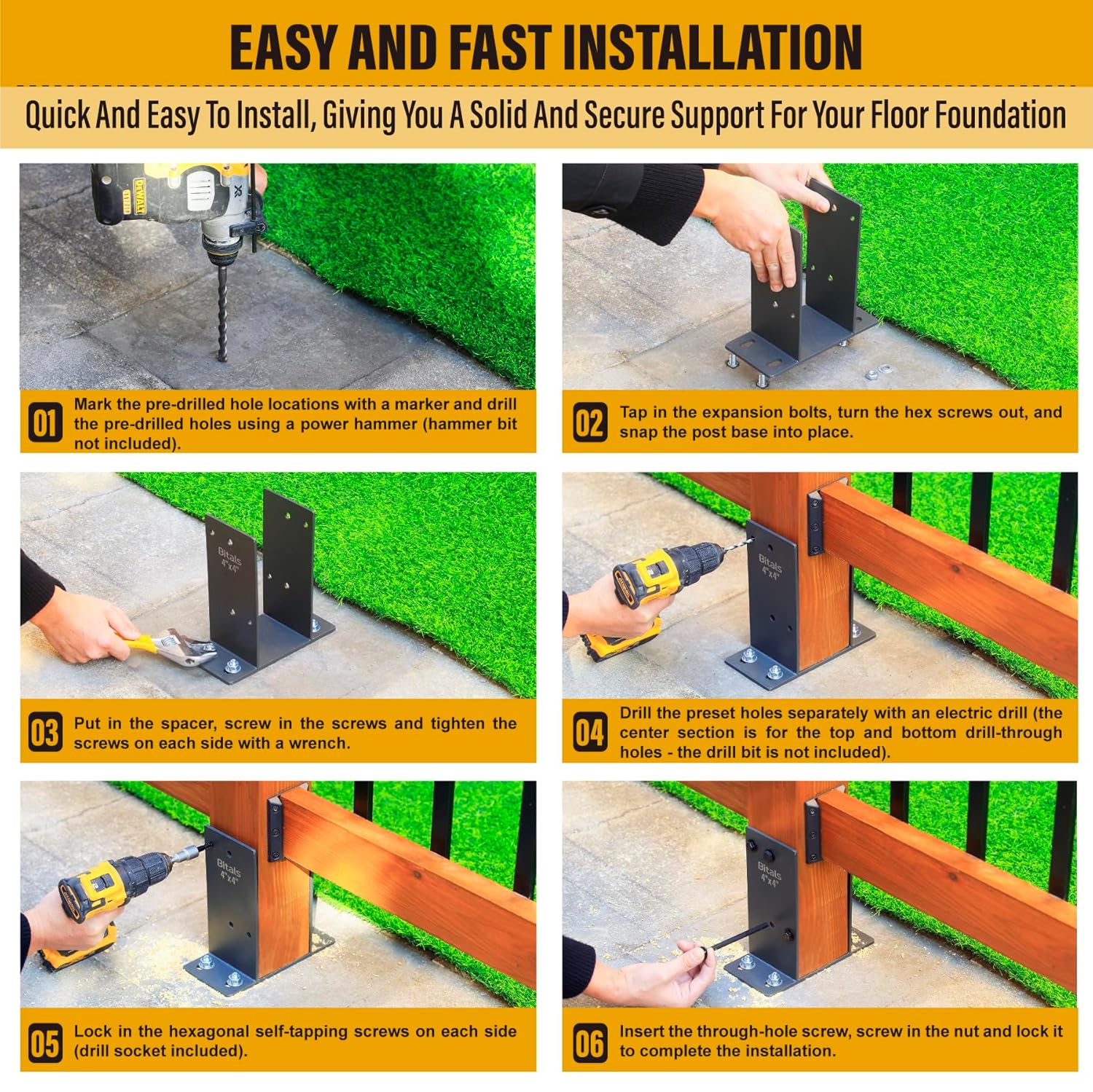 EASY AND FAST INSTALLATION

Quick And Easy To Install, Giving You A Solid And Secure Support For Your Floor Foundation

DEWALT XR

01 Mark the pre-drilled hole locations with a marker and drill the pre-drilled holes using a power hammer (hammer bit not included).

02 Tap in the expansion bolts, turn the hex screws out, and snap the post base into place.

Bitals 4"x4"

03 Put in the spacer, screw in the screws and tighten the screws on each side with a wrench.

Bitals 4"x4"

04 Drill the preset holes separately with an electric drill (the center section is for the top and bottom drill-through holes - the drill bit is not included).

Bitals 4"x4"

05 Lock in the hexagonal self-tapping screws on each side (drill socket included).

Bitals 4"x4"

06 Insert the through-hole screw, screw in the nut and lock it to complete the installation.