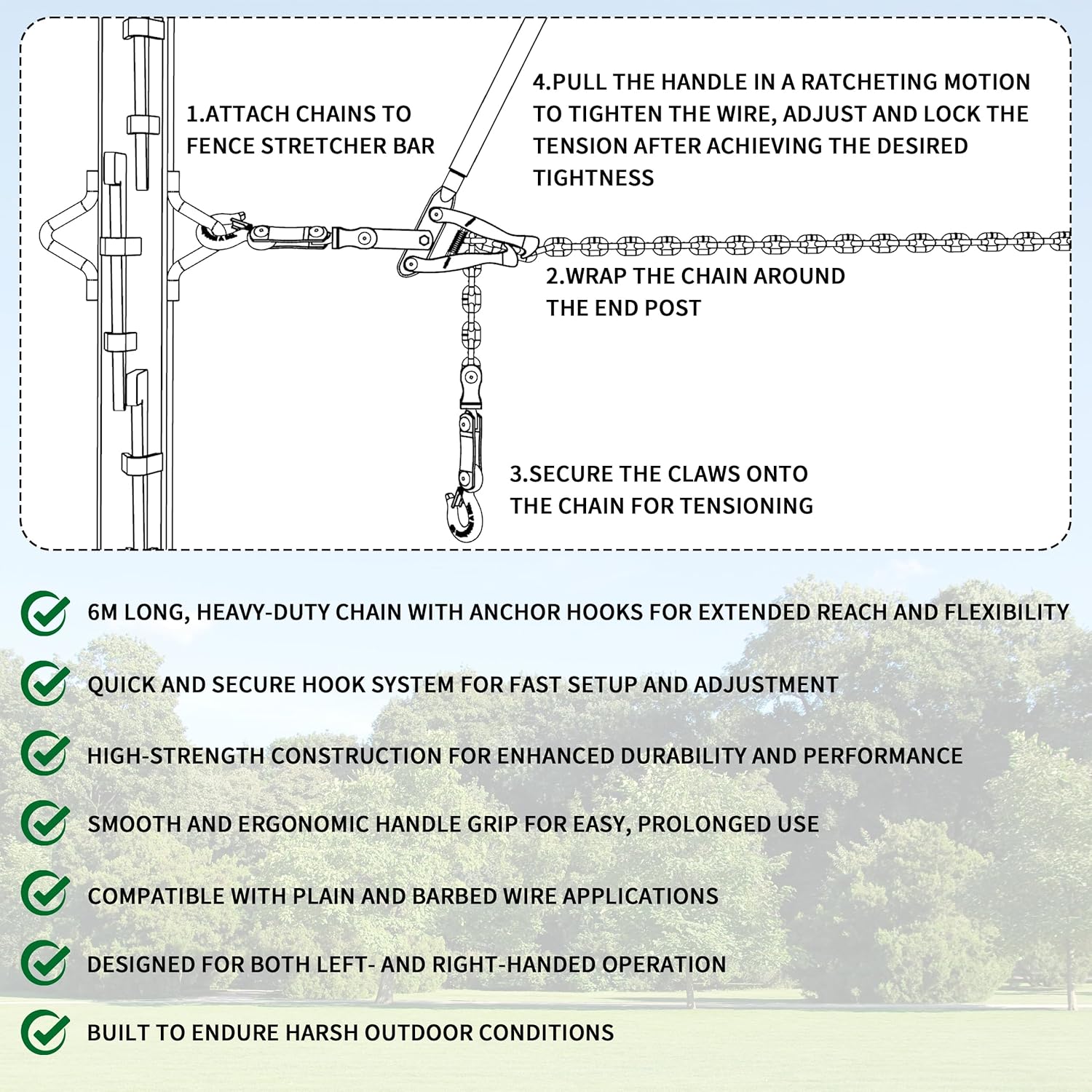 1.ATTACH CHAINS TO FENCE STRETCHER BAR

4.PULL THE HANDLE IN A RATCHETING MOTION TO TIGHTEN THE WIRE, ADJUST AND LOCK THE TENSION AFTER ACHIEVING THE DESIRED TIGHTNESS

2.WRAP THE CHAIN AROUND THE END POST

3.SECURE THE CLAWS ONTO THE CHAIN FOR TENSIONING

6M LONG, HEAVY-DUTY CHAIN WITH ANCHOR HOOKS FOR EXTENDED REACH AND FLEXIBILITY

QUICK AND SECURE HOOK SYSTEM FOR FAST SETUP AND ADJUSTMENT

HIGH-STRENGTH CONSTRUCTION FOR ENHANCED DURABILITY AND PERFORMANCE

SMOOTH AND ERGONOMIC HANDLE GRIP FOR EASY, PROLONGED USE

COMPATIBLE WITH PLAIN AND BARBED WIRE APPLICATIONS

DESIGNED FOR BOTH LEFT- AND RIGHT-HANDED OPERATION

BUILT TO ENDURE HARSH OUTDOOR CONDITIONS