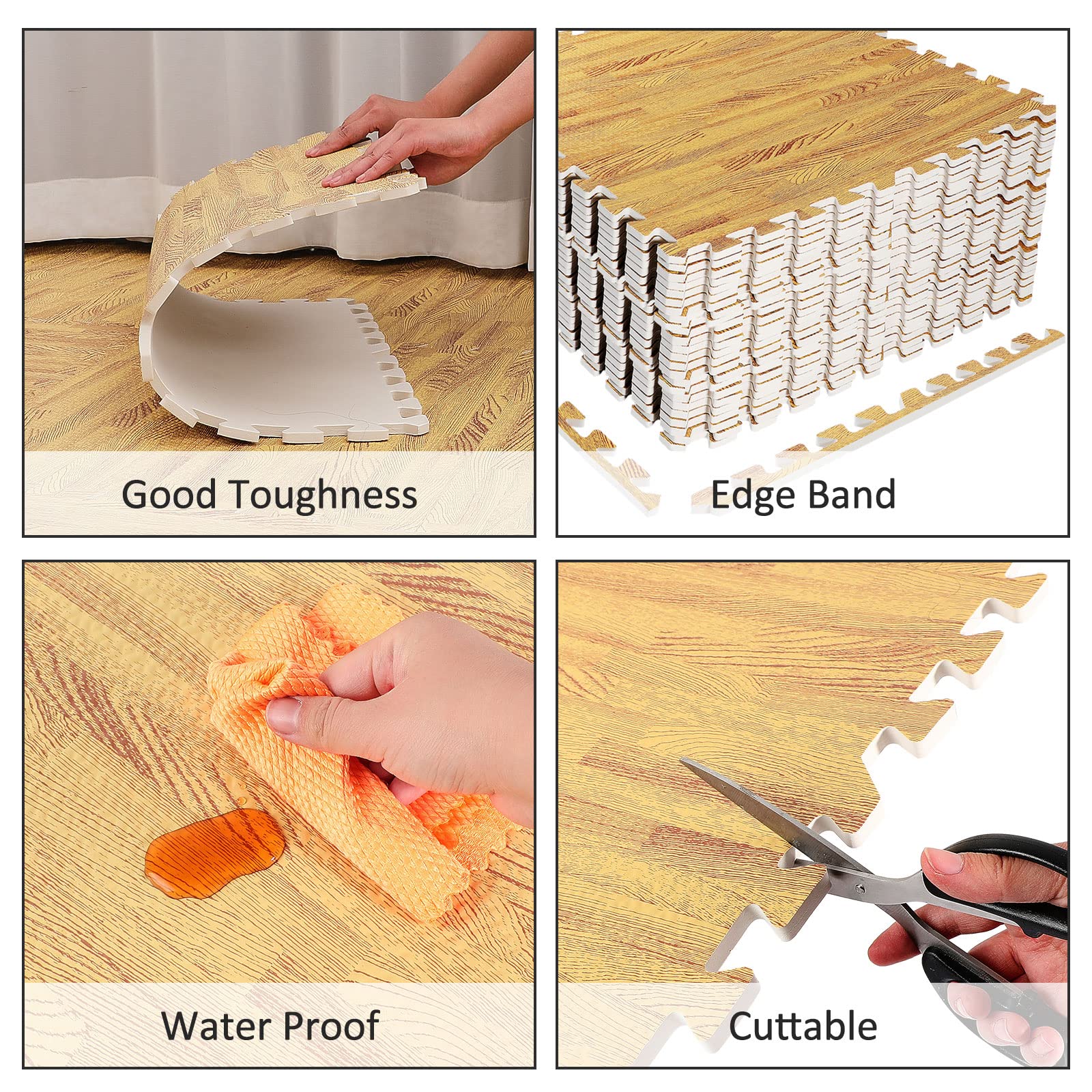 Good Toughness

Edge Band

Water Proof

Cuttable