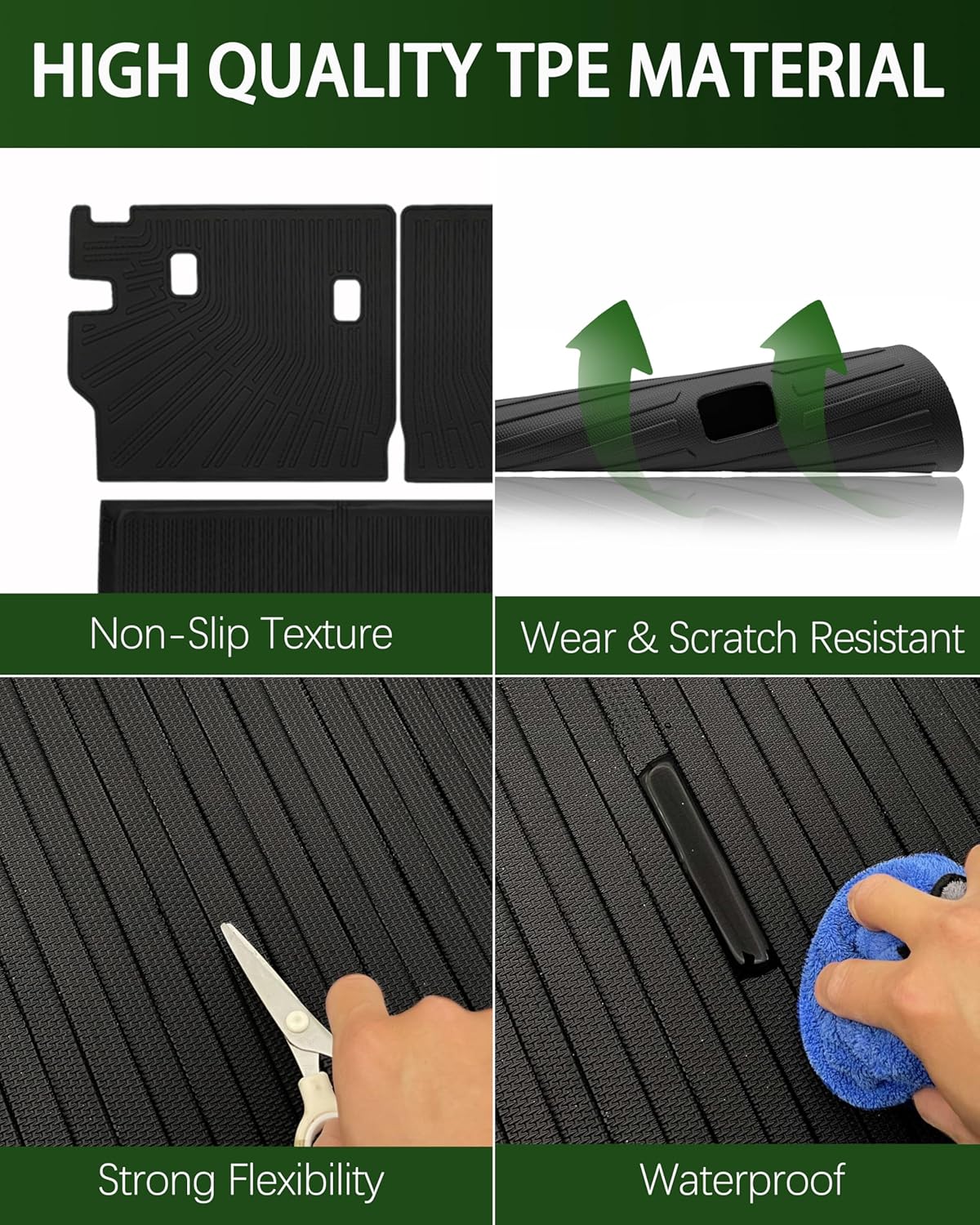 HIGH QUALITY TPE MATERIAL

Non-Slip Texture

Wear & Scratch Resistant

Strong Flexibility

Waterproof