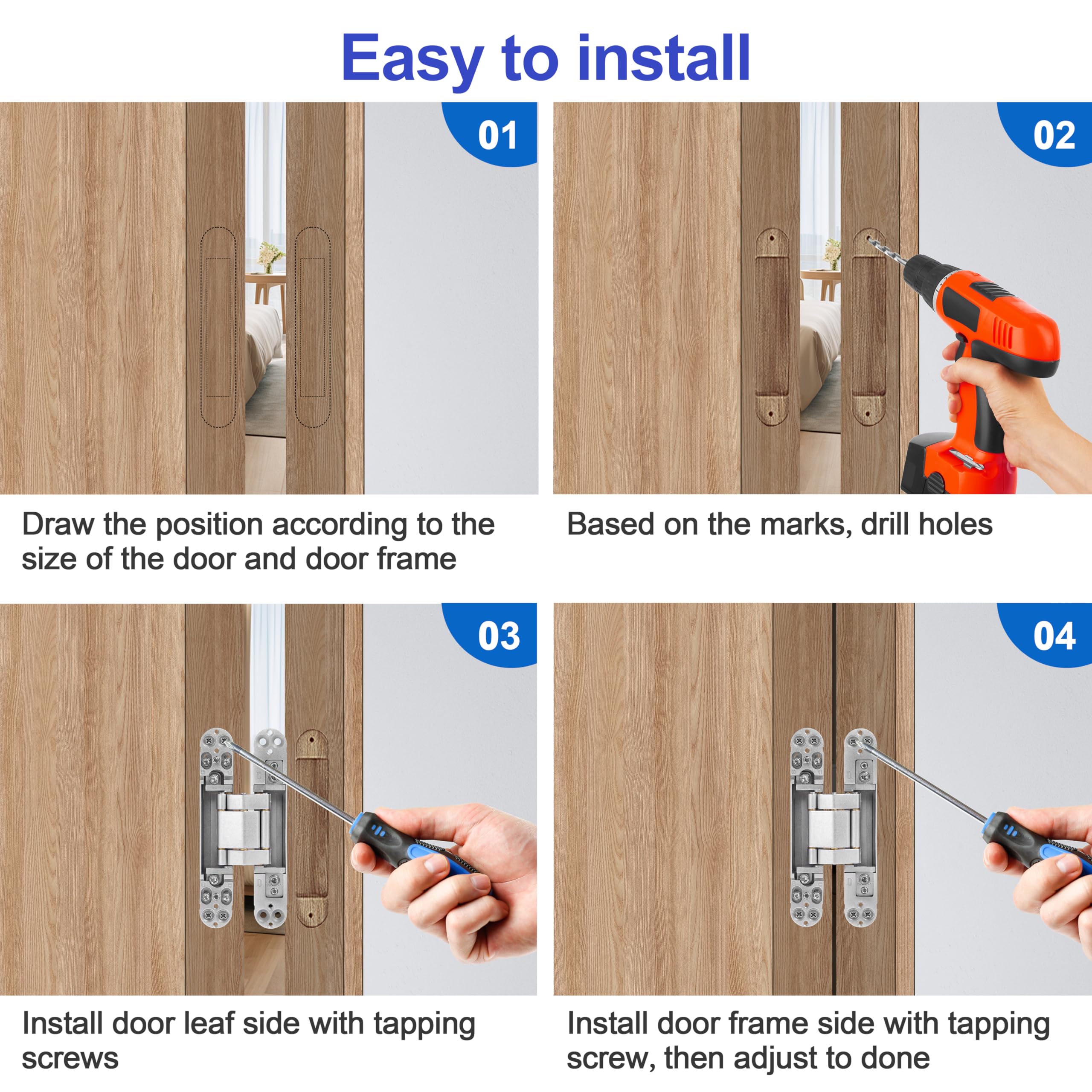 Easy to install

01

Draw the position according to the size of the door and door frame

02

Based on the marks, drill holes

03

Install door leaf side with tapping screws

04

Install door frame side with tapping screw, then adjust to done