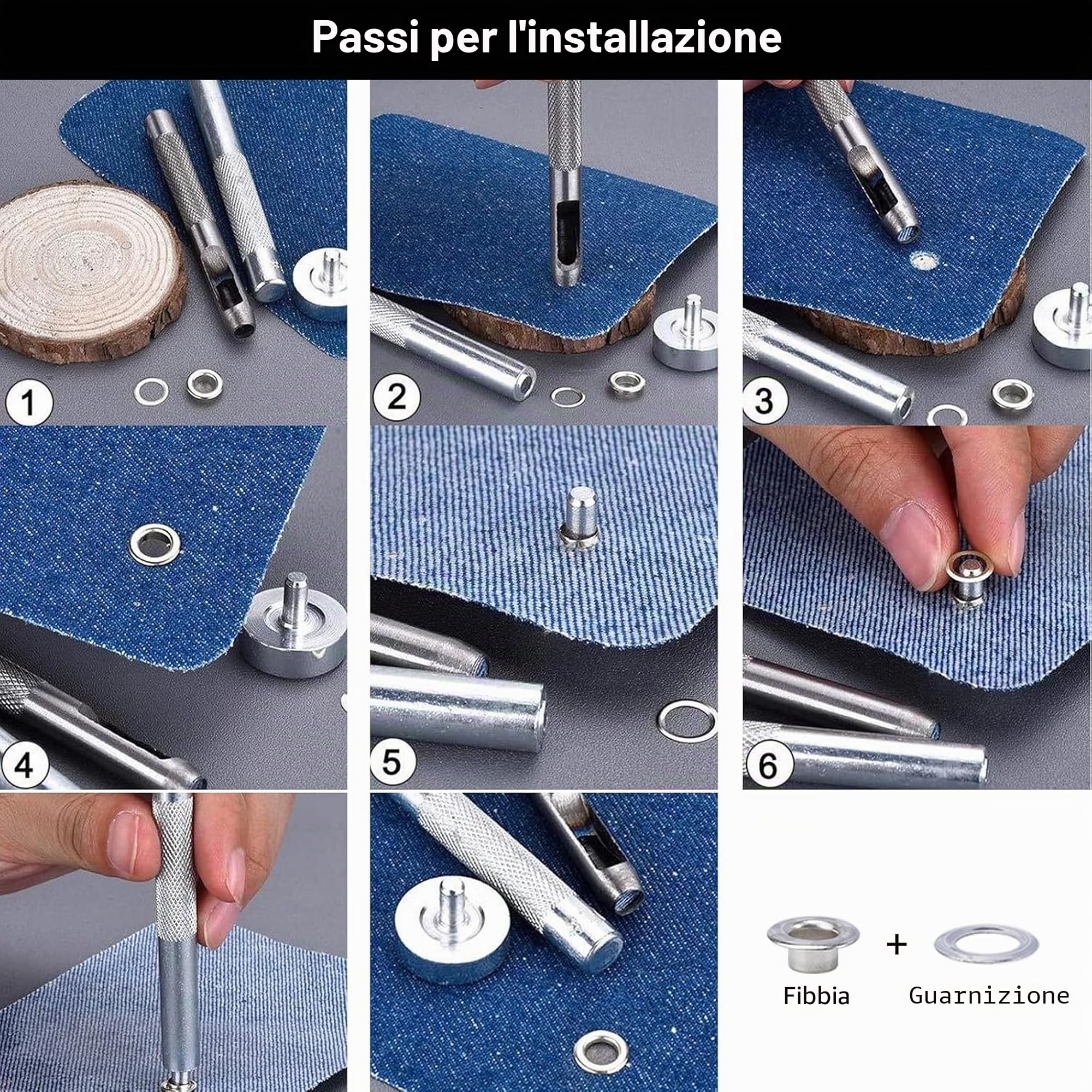 Passi per l'installazione

1

2

3

4

5

6

Fibbia + Guarnizione