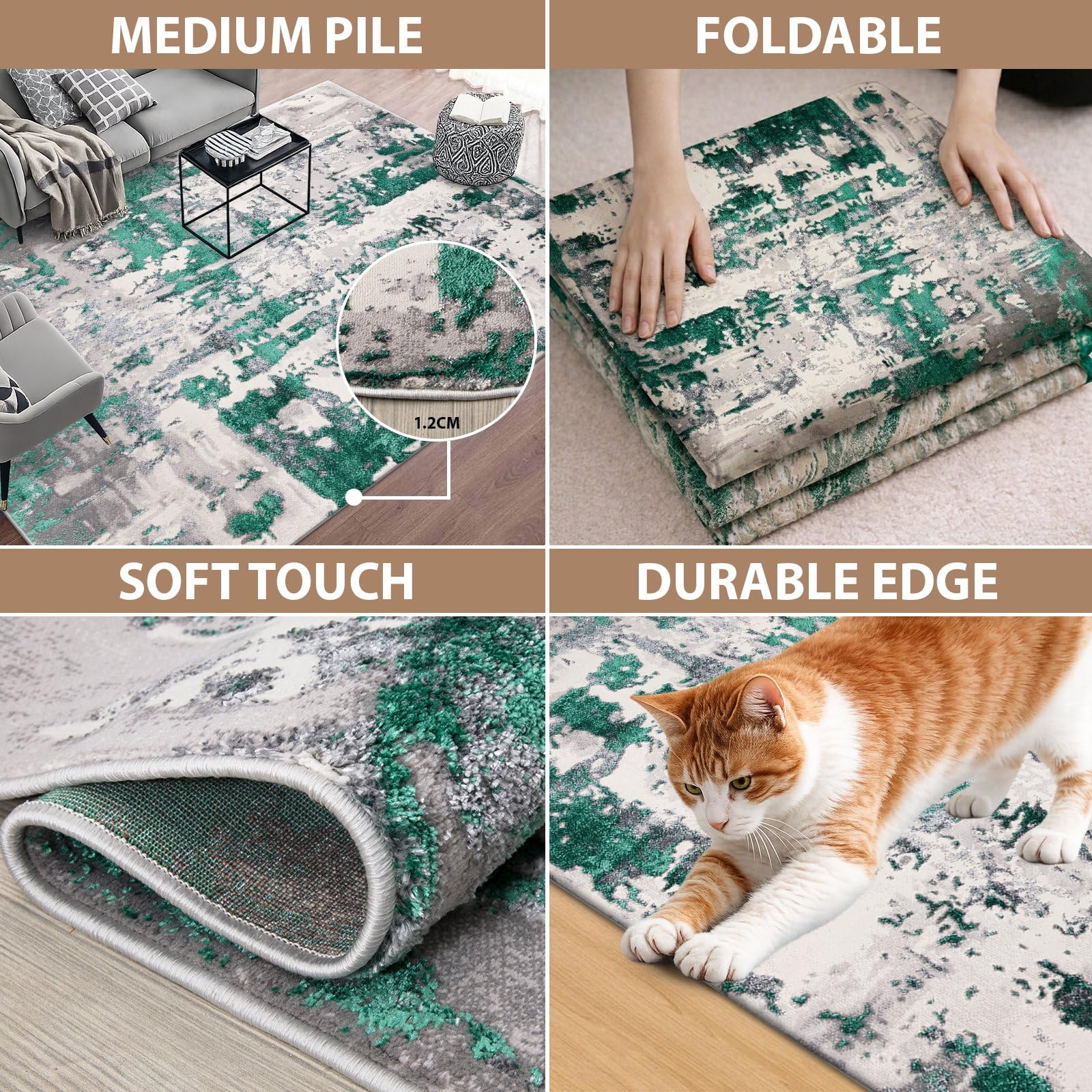 MEDIUM PILE

1.2CM

FOLDABLE

SOFT TOUCH

DURABLE EDGE