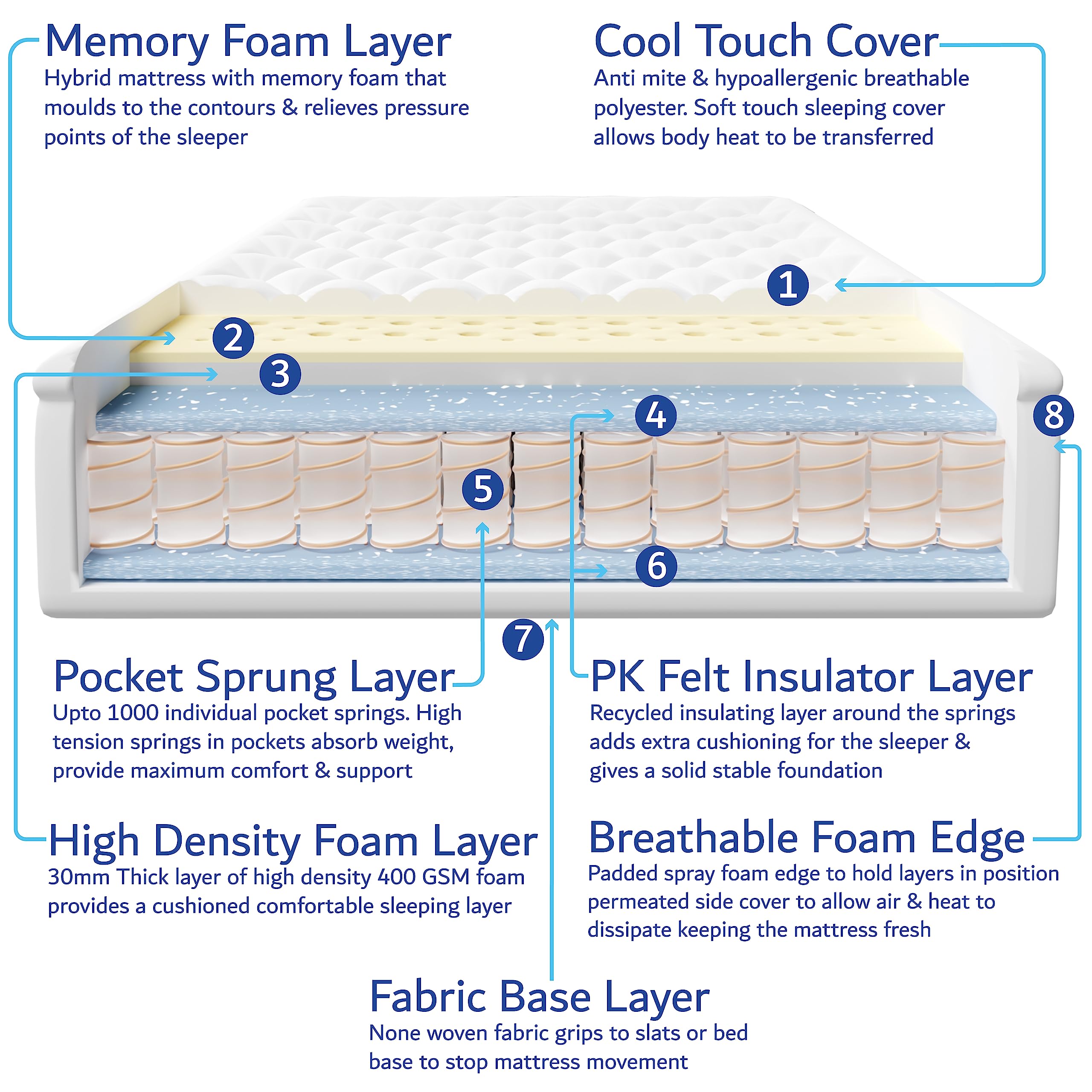 Memory Foam Layer
Hybrid mattress with memory foam that moulds to the contours & relieves pressure points of the sleeper

Cool Touch Cover
Anti mite & hypoallergenic breathable polyester. Soft touch sleeping cover allows body heat to be transferred

1
2
3
4
8
5
6
7

Pocket Sprung Layer
Upto 1000 individual pocket springs. High tension springs in pockets absorb weight, provide maximum comfort & support

PK Felt Insulator Layer
Recycled insulating layer around the springs adds extra cushioning for the sleeper & gives a solid stable foundation

High Density Foam Layer
30mm Thick layer of high density 400 GSM foam provides a cushioned comfortable sleeping layer

Breathable Foam Edge
Padded spray foam edge to hold layers in position permeated side cover to allow air & heat to dissipate keeping the mattress fresh

Fabric Base Layer
None woven fabric grips to slats or bed base to stop mattress movement