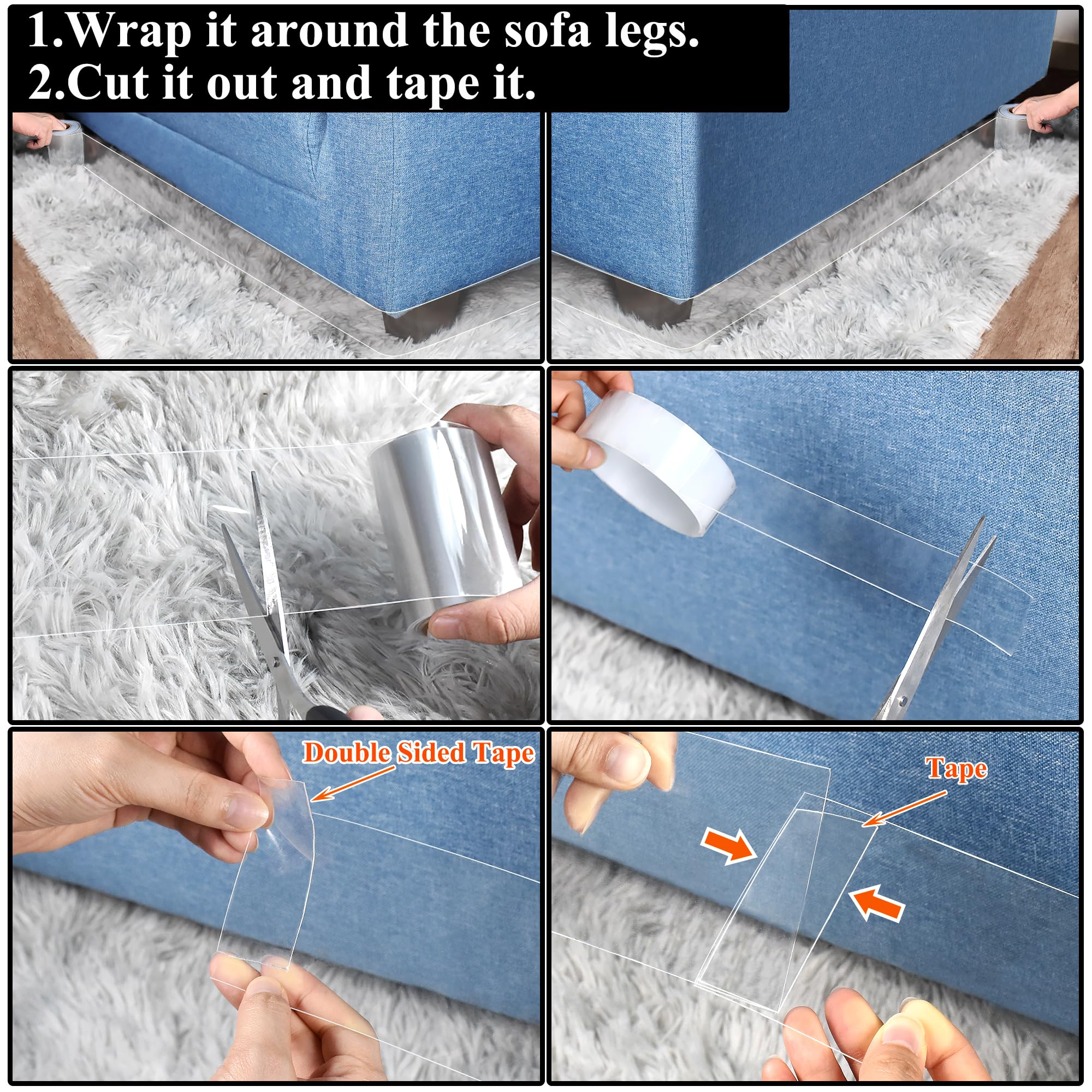 1.Wrap it around the sofa legs.
2.Cut it out and tape it.

Double Sided Tape

Tape