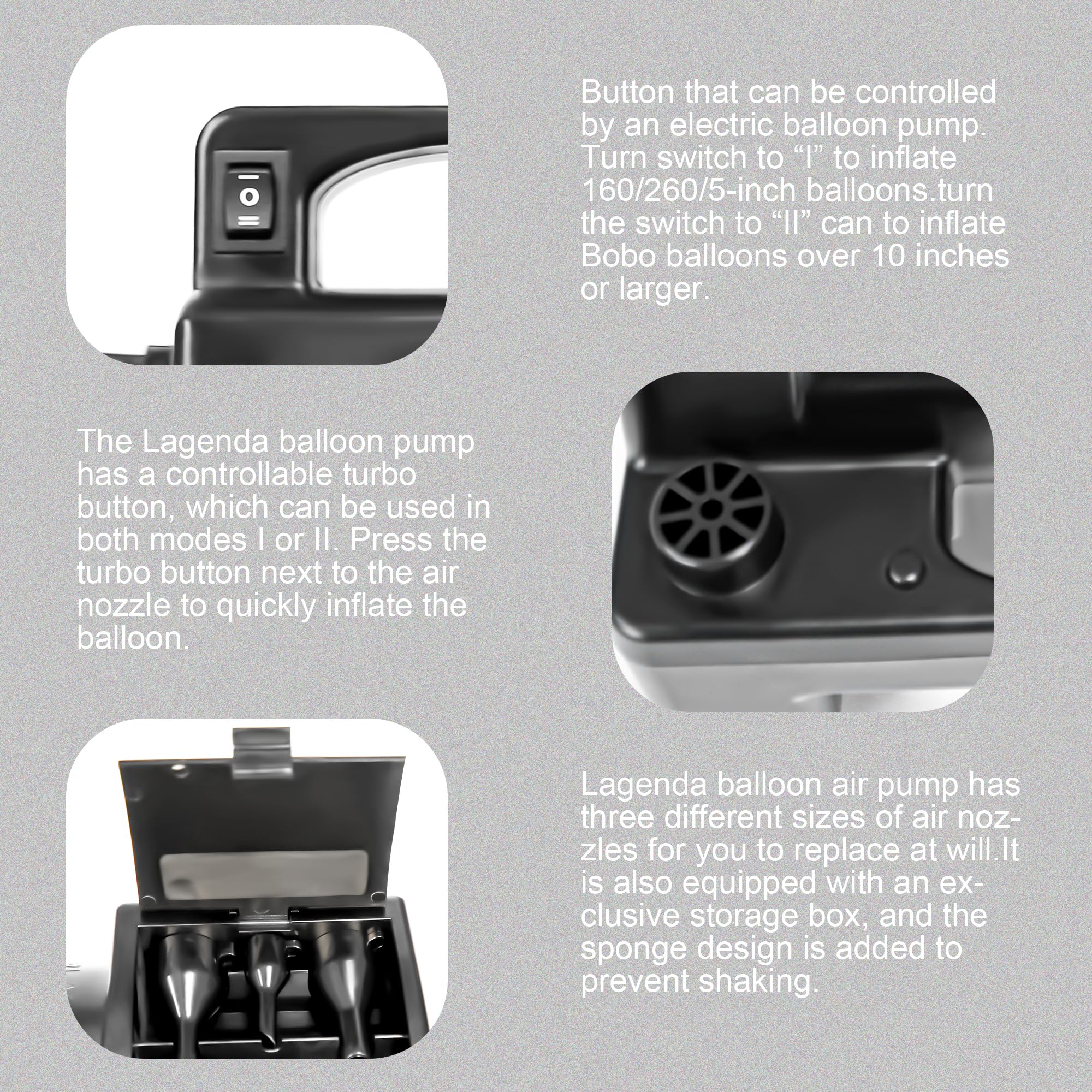 Button that can be controlled by an electric balloon pump. Turn switch to “I” to inflate 160/260/5-inch balloons.turn the switch to “II” can to inflate Bobo balloons over 10 inches or larger.

The Lagenda balloon pump has a controllable turbo button, which can be used in both modes I or II. Press the turbo button next to the air nozzle to quickly inflate the balloon.

Lagenda balloon air pump has three different sizes of air nozzles for you to replace at will.It is also equipped with an exclusive storage box, and the sponge design is added to prevent shaking.