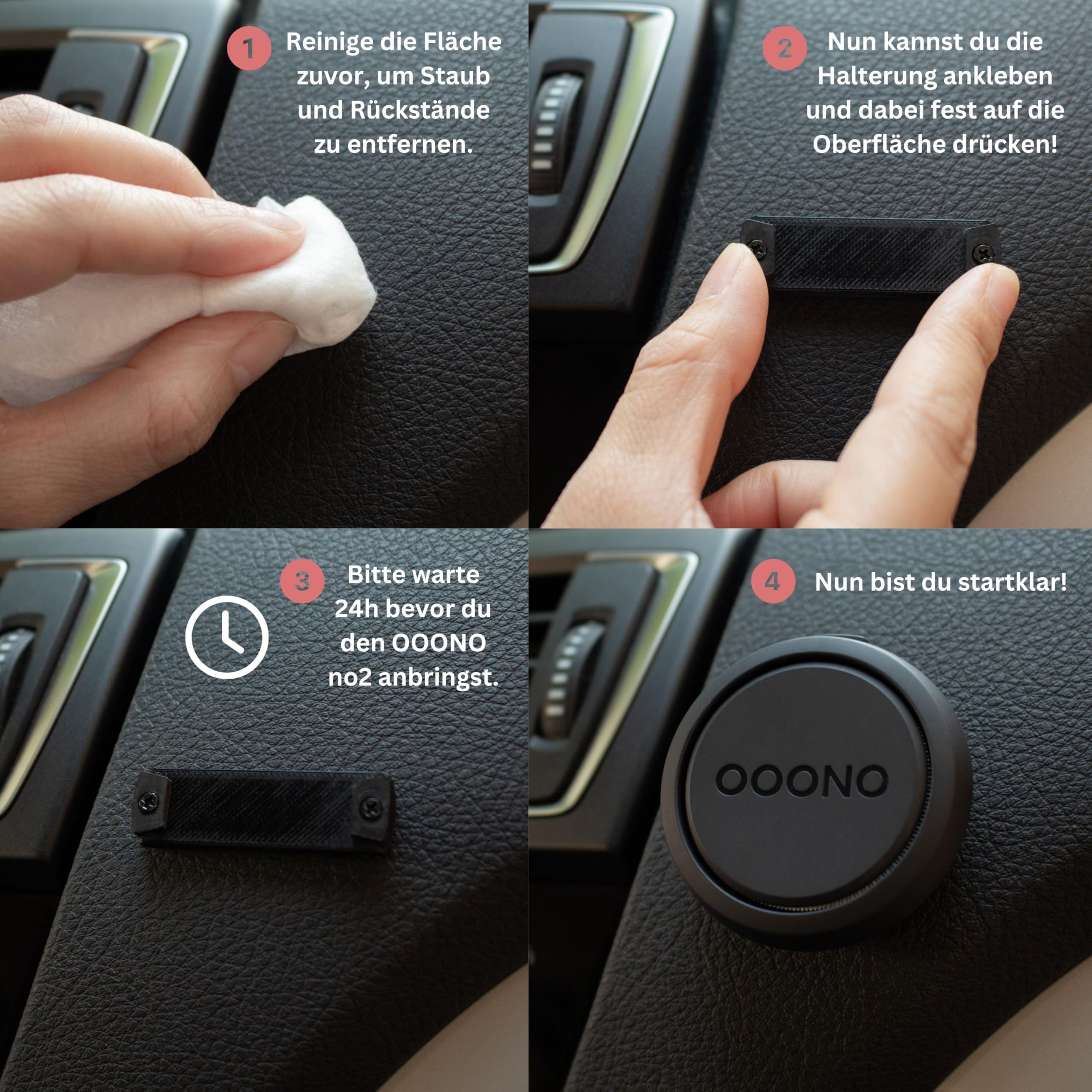 1 Reinige die Fläche zuvor, um Staub und Rückstände zu entfernen.

2 Nun kannst du die Halterung ankleben und dabei fest auf die Oberfläche drücken!

3 Bitte warte 24h bevor du den OOONO no2 anbringst.

4 Nun bist du startklar!

OOONO