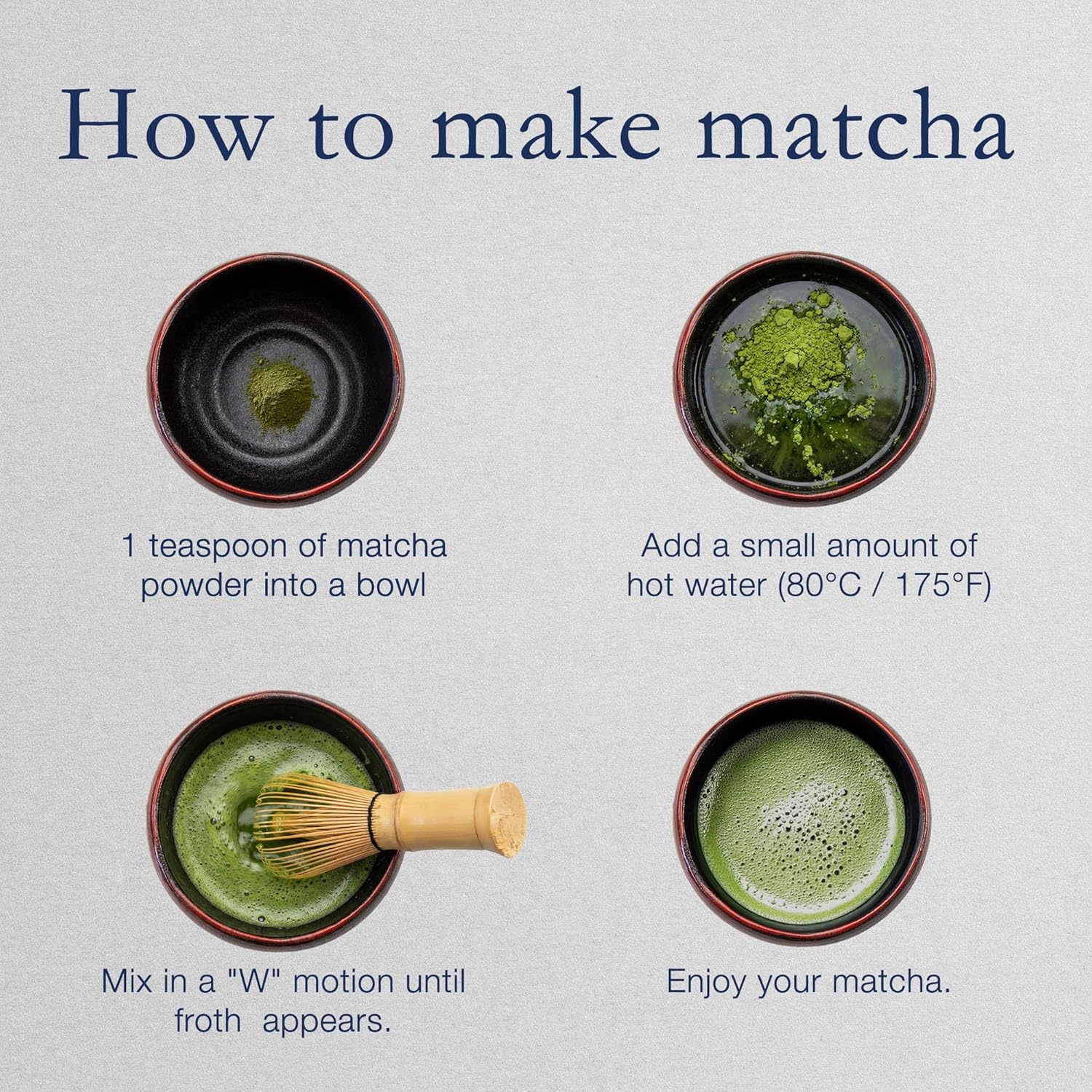 How to make matcha

1 teaspoon of matcha powder into a bowl

Add a small amount of hot water (80°C / 175°F)

Mix in a "W" motion until froth appears.

Enjoy your matcha.