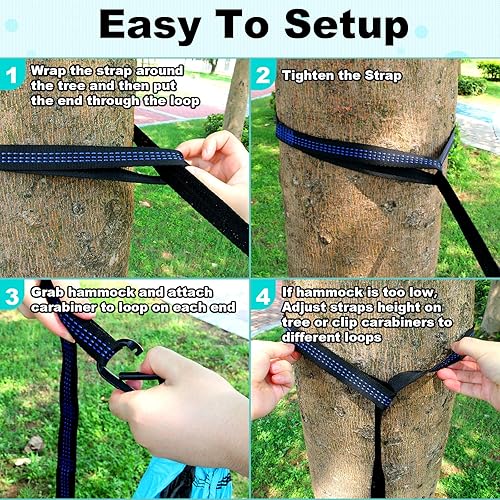 Easy To Setup

1 Wrap the strap around the tree and then put the end through the loop

2 Tighten the Strap

3 Grab hammock and attach carabiner to loop on each end

4 If hammock is too low, Adjust straps height on tree or clip carabiners to different loops