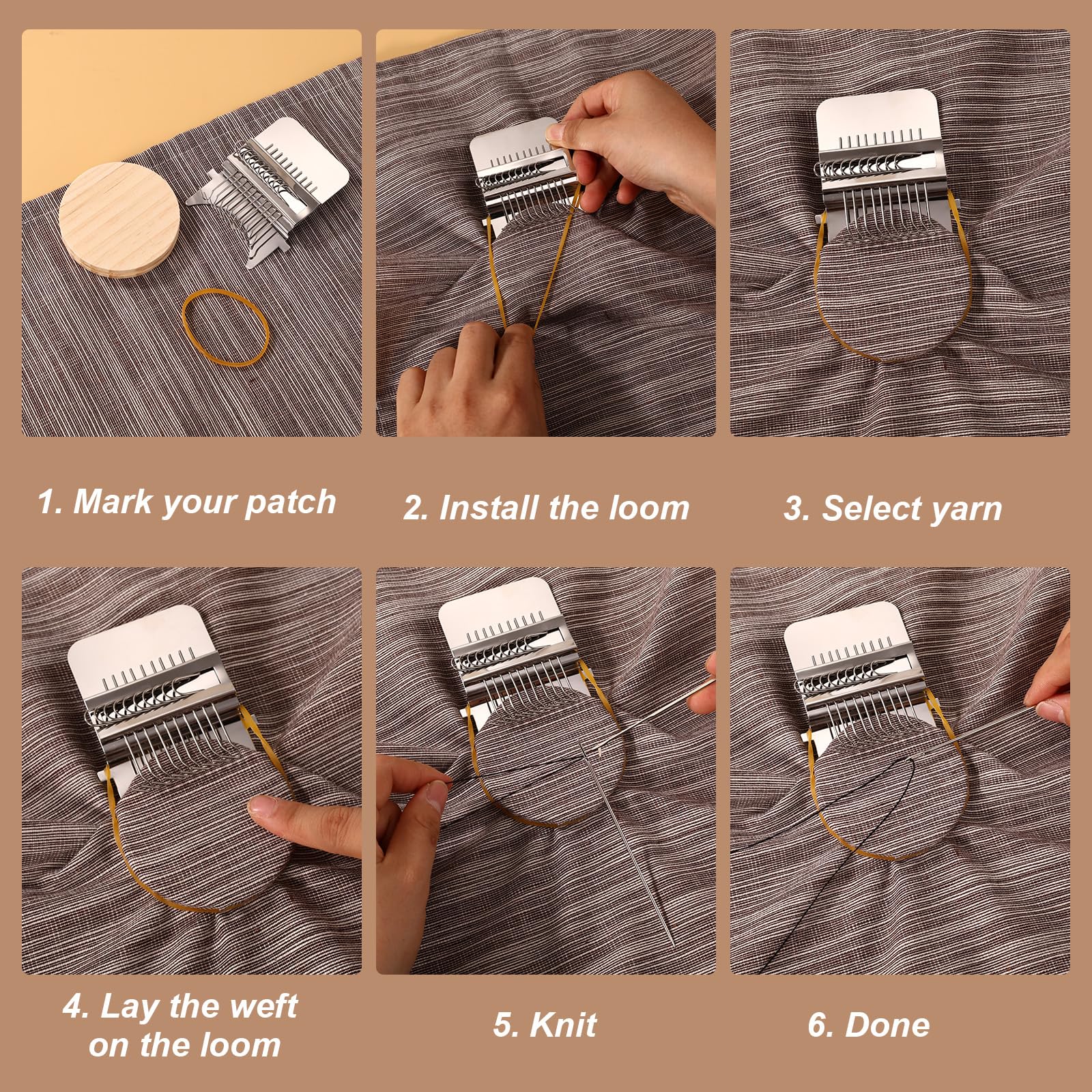 1. Mark your patch

2. Install the loom

3. Select yarn

4. Lay the weft on the loom

5. Knit

6. Done