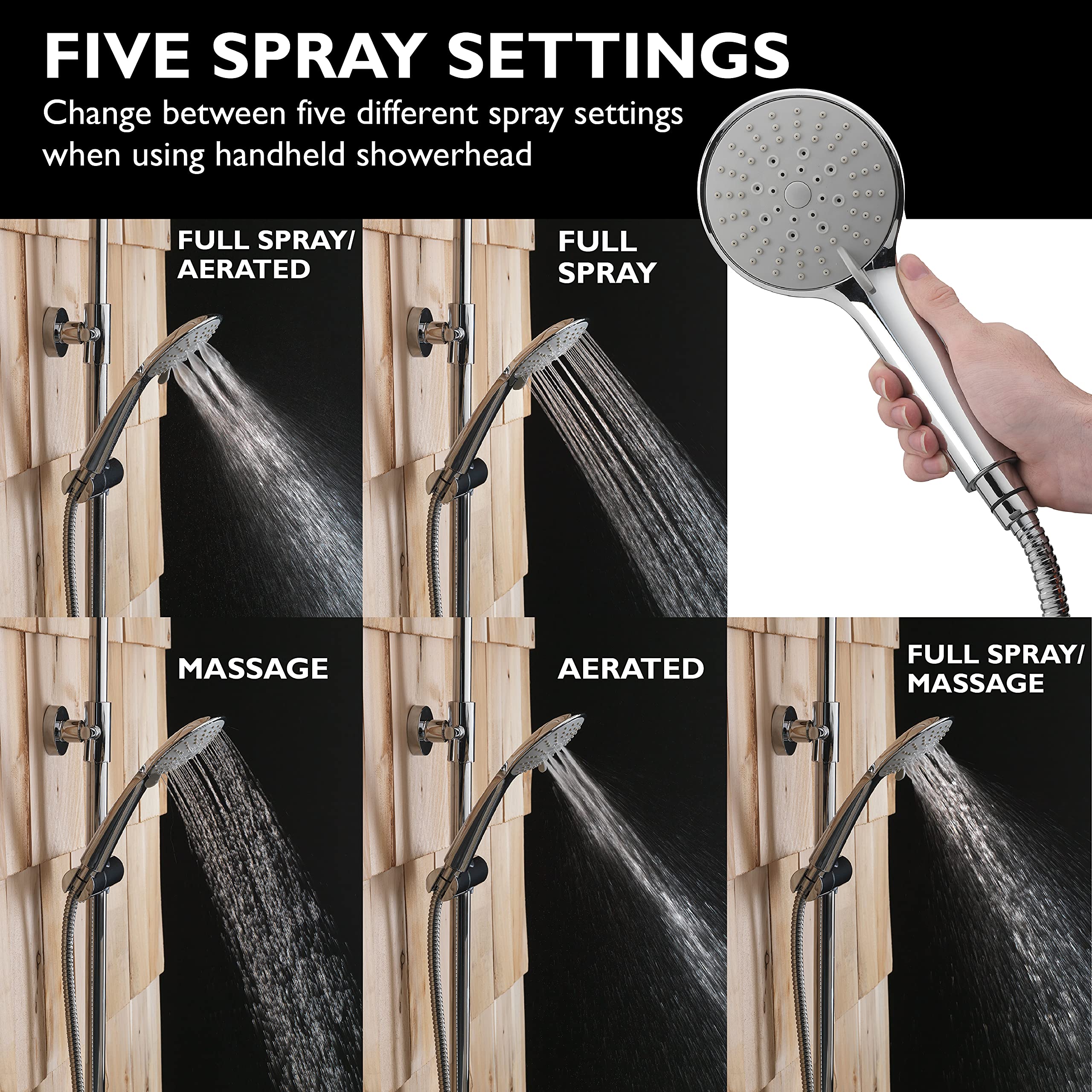 FIVE SPRAY SETTINGS

Change between five different spray settings when using handheld showerhead

FULL SPRAY/ AERATED

FULL SPRAY

MASSAGE

AERATED

FULL SPRAY/ MASSAGE