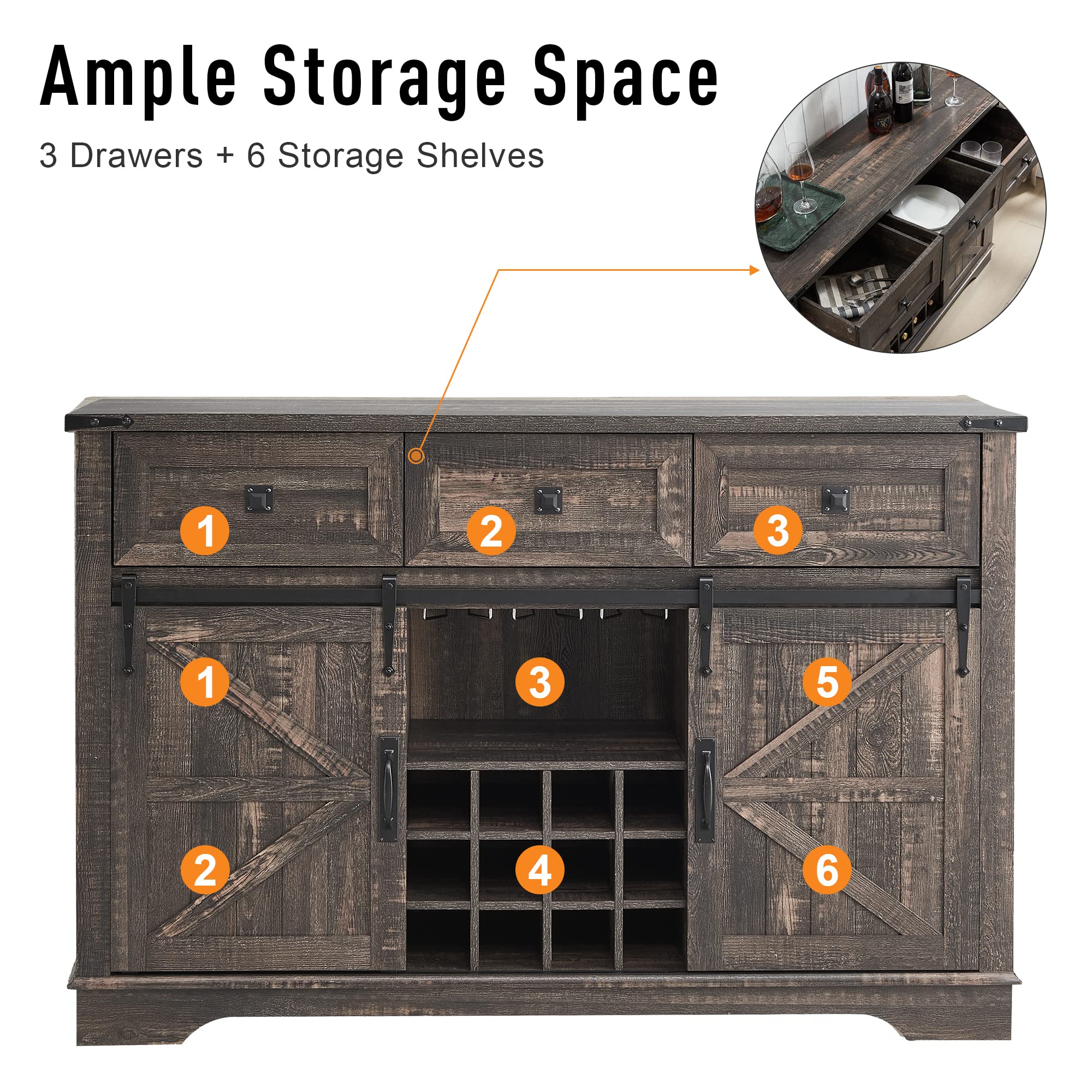 Ample Storage Space

3 Drawers + 6 Storage Shelves

1

2

3

1

3

5

2

4

6