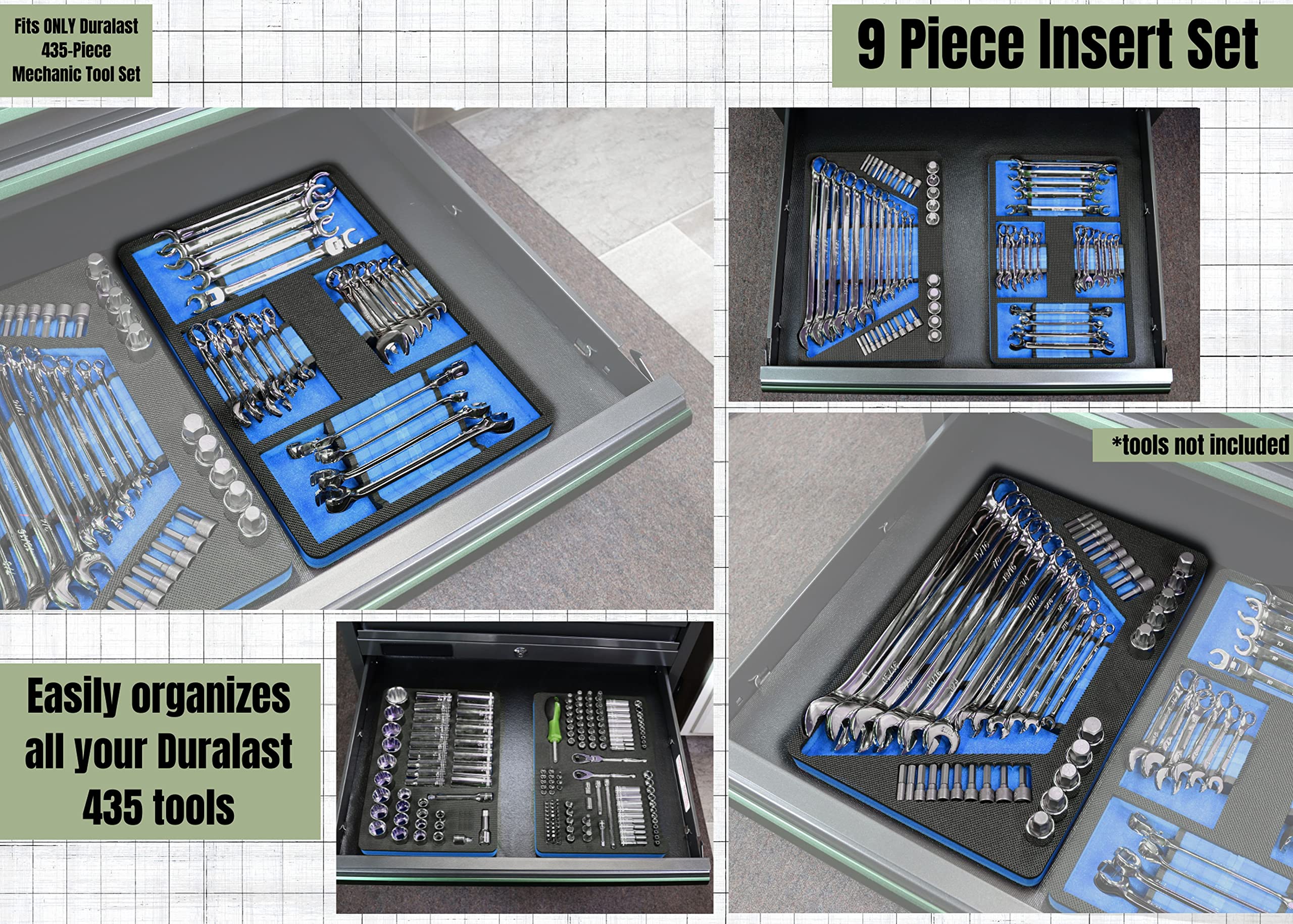 Fits ONLY Duralast 435-Piece Mechanic Tool Set

9 Piece Insert Set

*tools not included

Easily organizes all your Duralast 435 tools