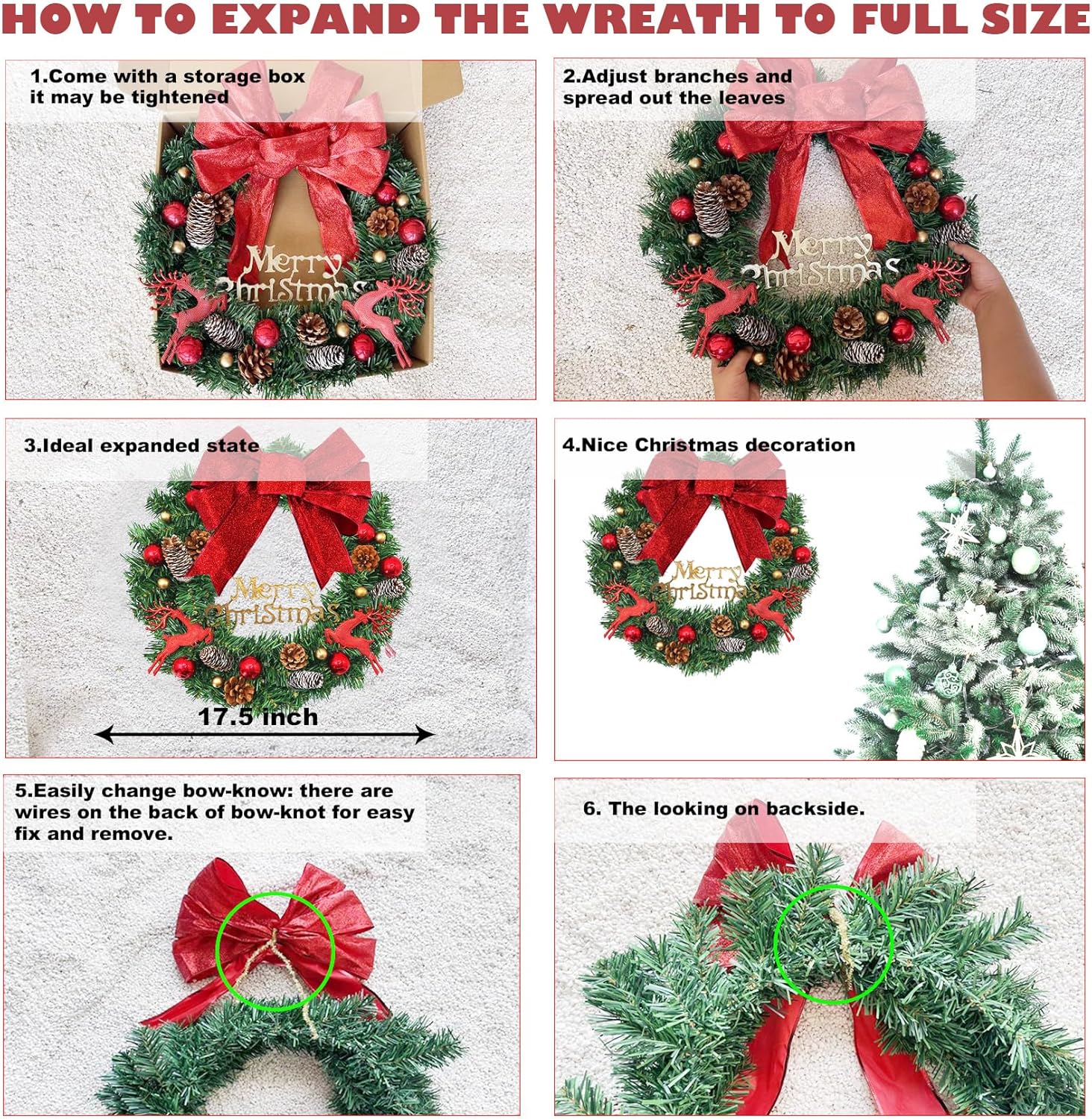 HOW TO EXPAND THE WREATH TO FULL SIZE

1.Come with a storage box it may be tightened

Merry Christmas

2.Adjust branches and spread out the leaves

Merry Christmas

3.Ideal expanded state

Merry Christmas

17.5 inch

4.Nice Christmas decoration

Merry Christmas

5.Easily change bow-know: there are wires on the back of bow-knot for easy fix and remove.

6. The looking on backside.