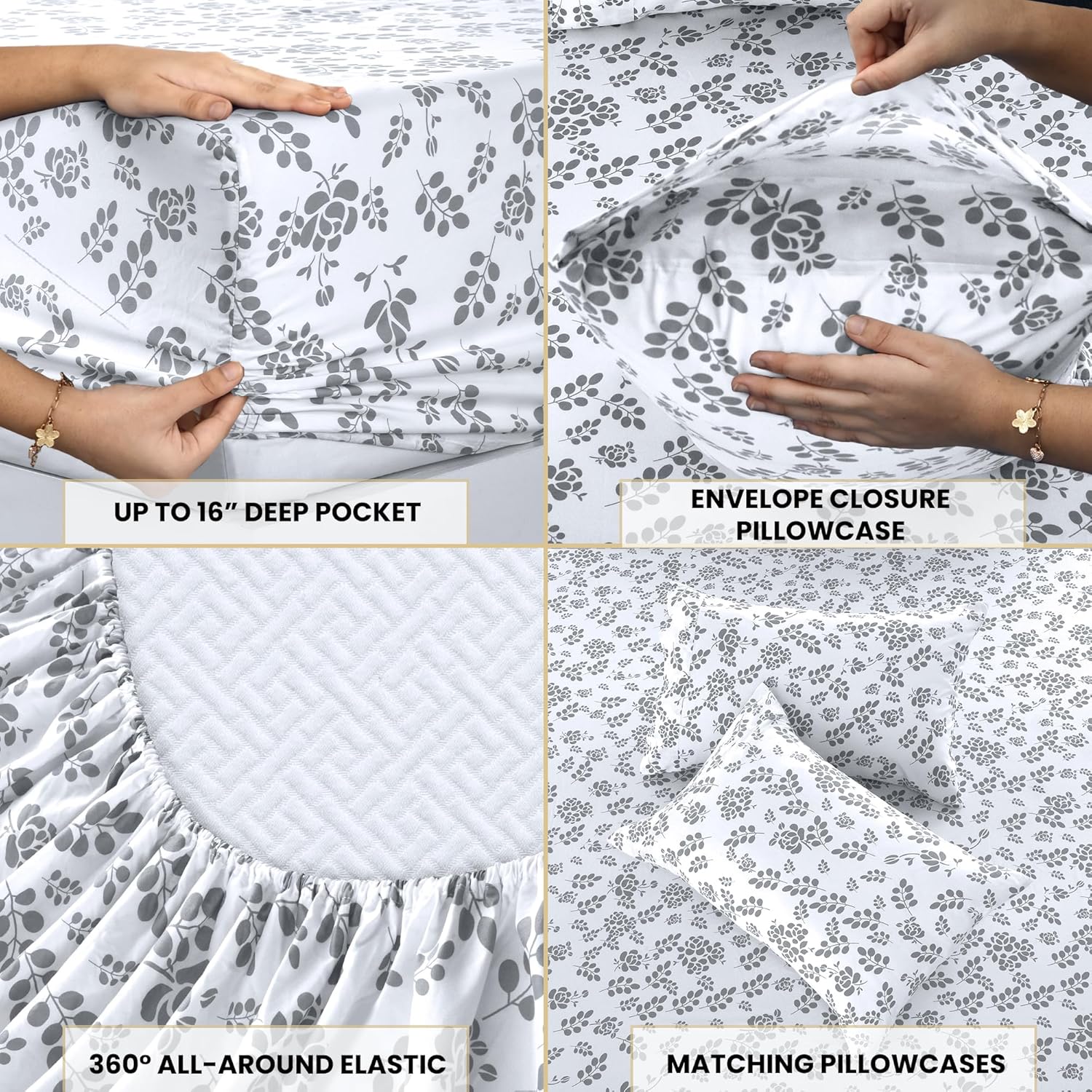 UP TO 16” DEEP POCKET

ENVELOPE CLOSURE PILLOWCASE

360º ALL-AROUND ELASTIC

MATCHING PILLOWCASES