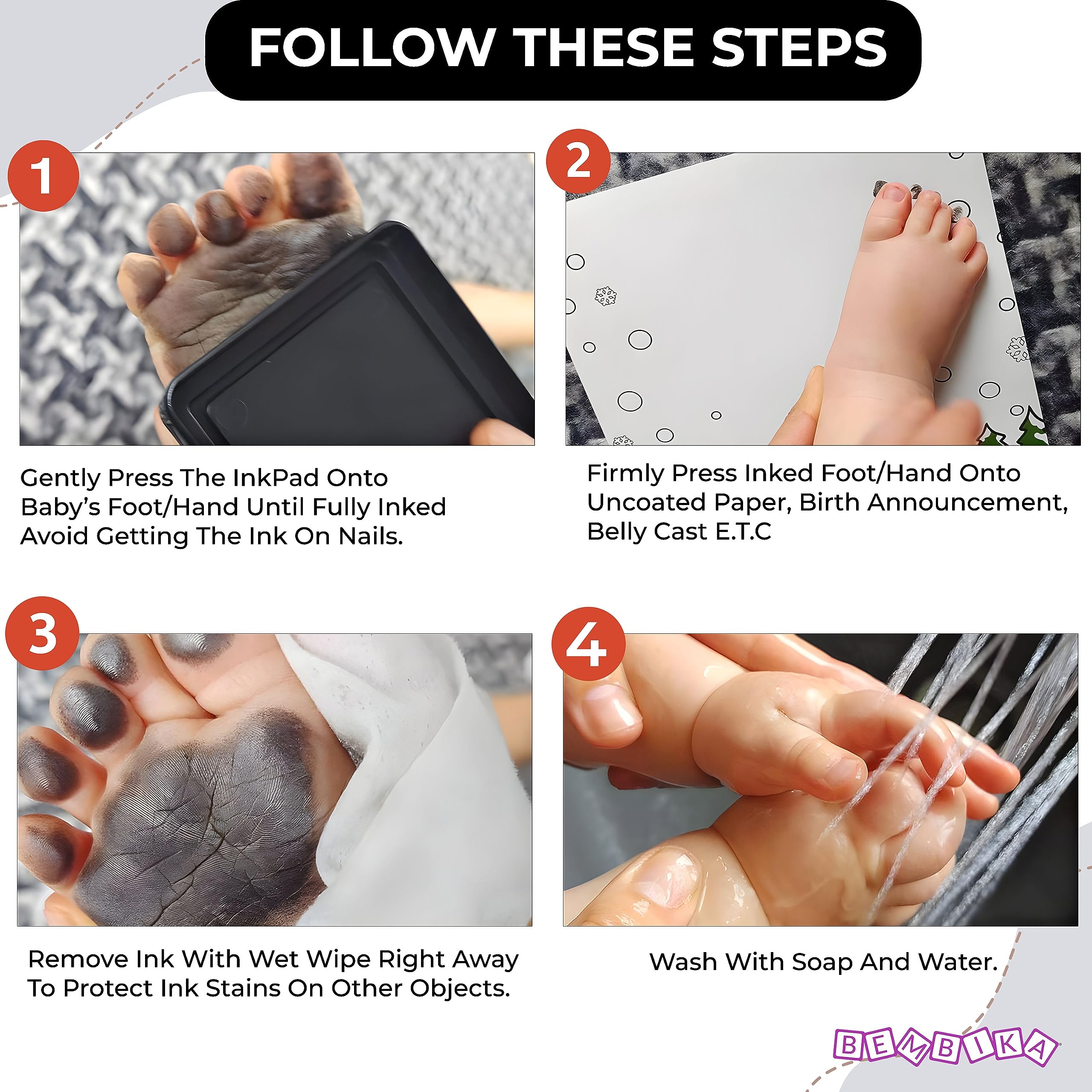 FOLLOW THESE STEPS

1

Gently Press The InkPad Onto Baby's Foot/Hand Until Fully Inked Avoid Getting The Ink On Nails.

2

Firmly Press Inked Foot/Hand Onto Uncoated Paper, Birth Announcement, Belly Cast E.T.C

3

Remove Ink With Wet Wipe Right Away To Protect Ink Stains On Other Objects.

4

Wash With Soap And Water.

BEMBIKA