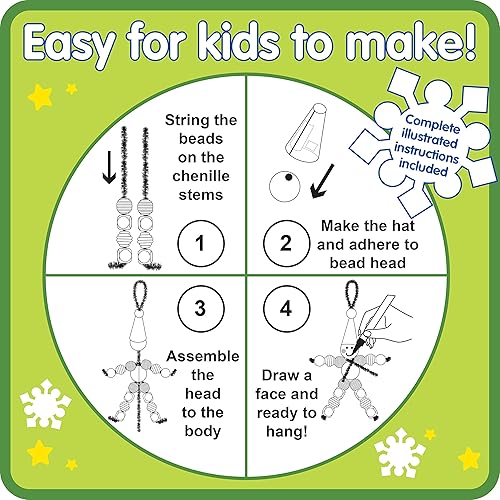 Easy for kids to make!

Complete illustrated instructions included

String the beads on the chenille stems

1

2

Make the hat and adhere to bead head

3

Assemble the head to the body

4

Draw a face and ready to hang!